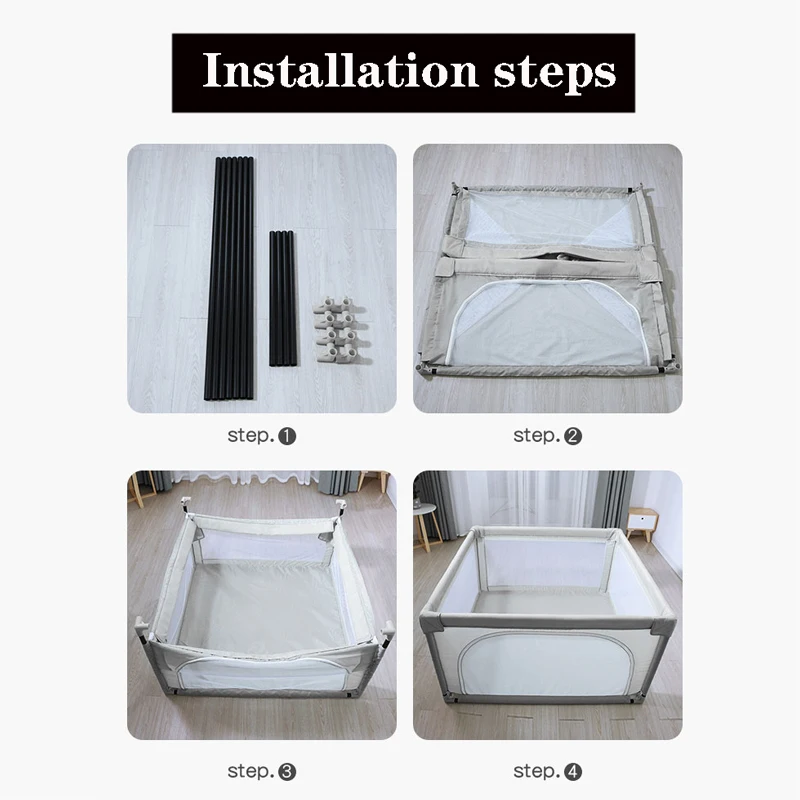 Installation steps

step.❶

step.❷

step.❸

step.❹