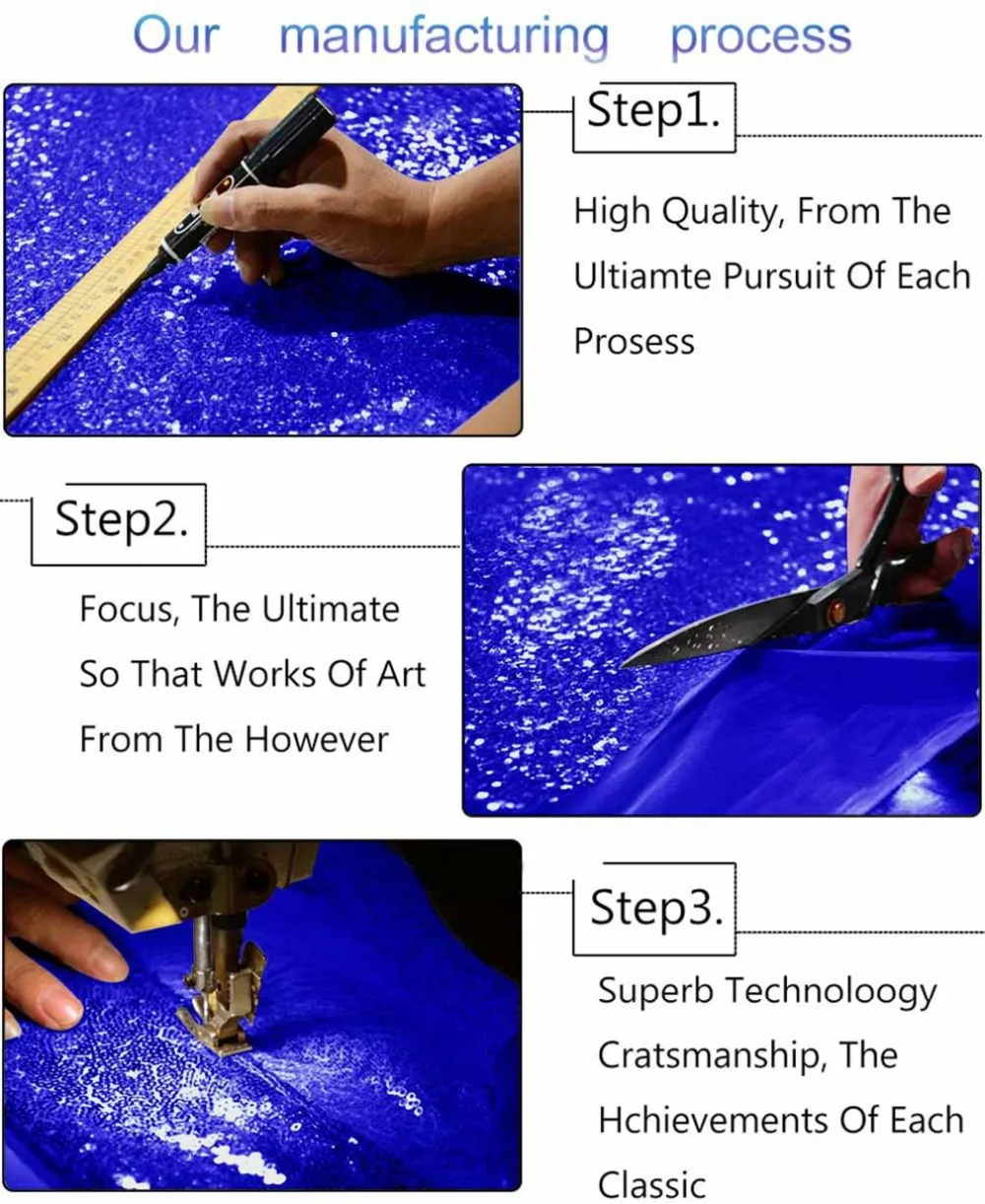 Our manufacturing process

Step1.

High Quality, From The Ultiamte Pursuit Of Each Prosess

Step2.

Focus, The Ultimate So That Works Of Art From The However

Step3.

Superb Technoloogy Cratsmanship, The Hchievements Of Each Classic