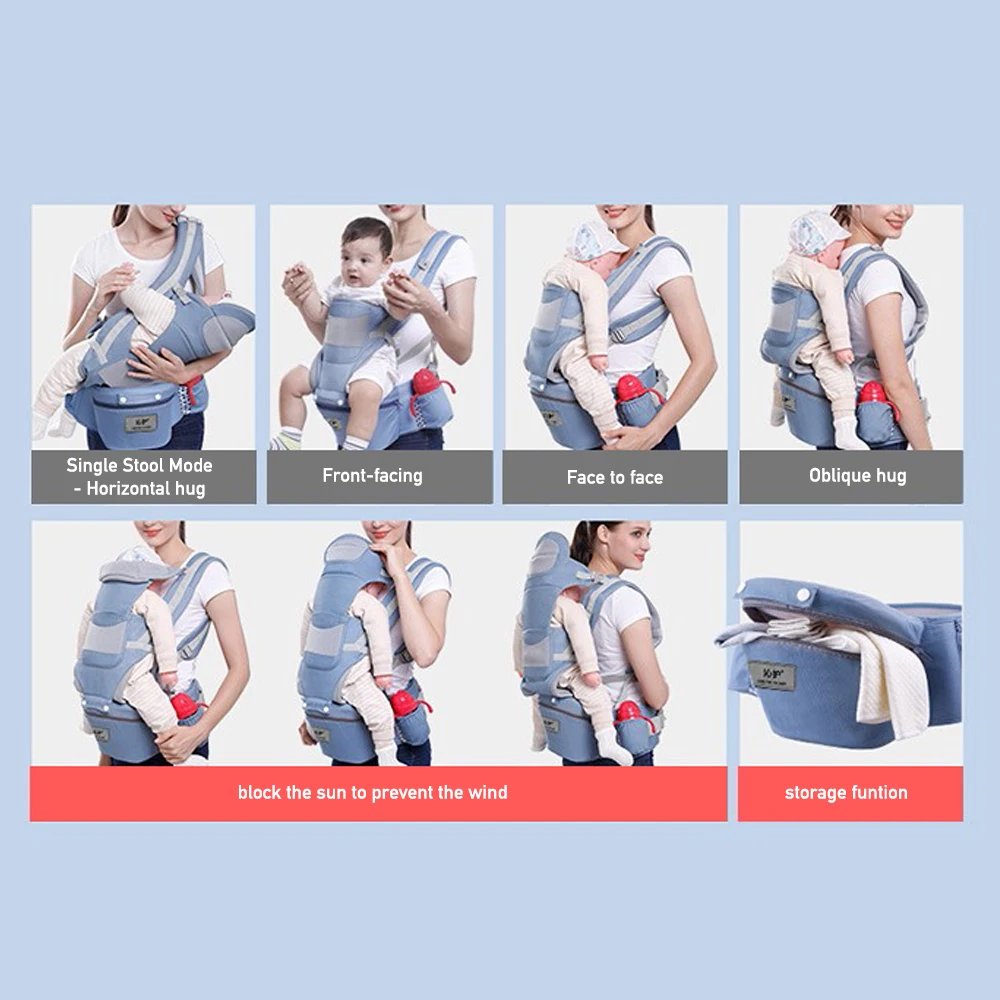 Single Stool Mode
- Horizontal hug

Front-facing

Face to face

Oblique hug

block the sun to prevent the wind

storage funtion