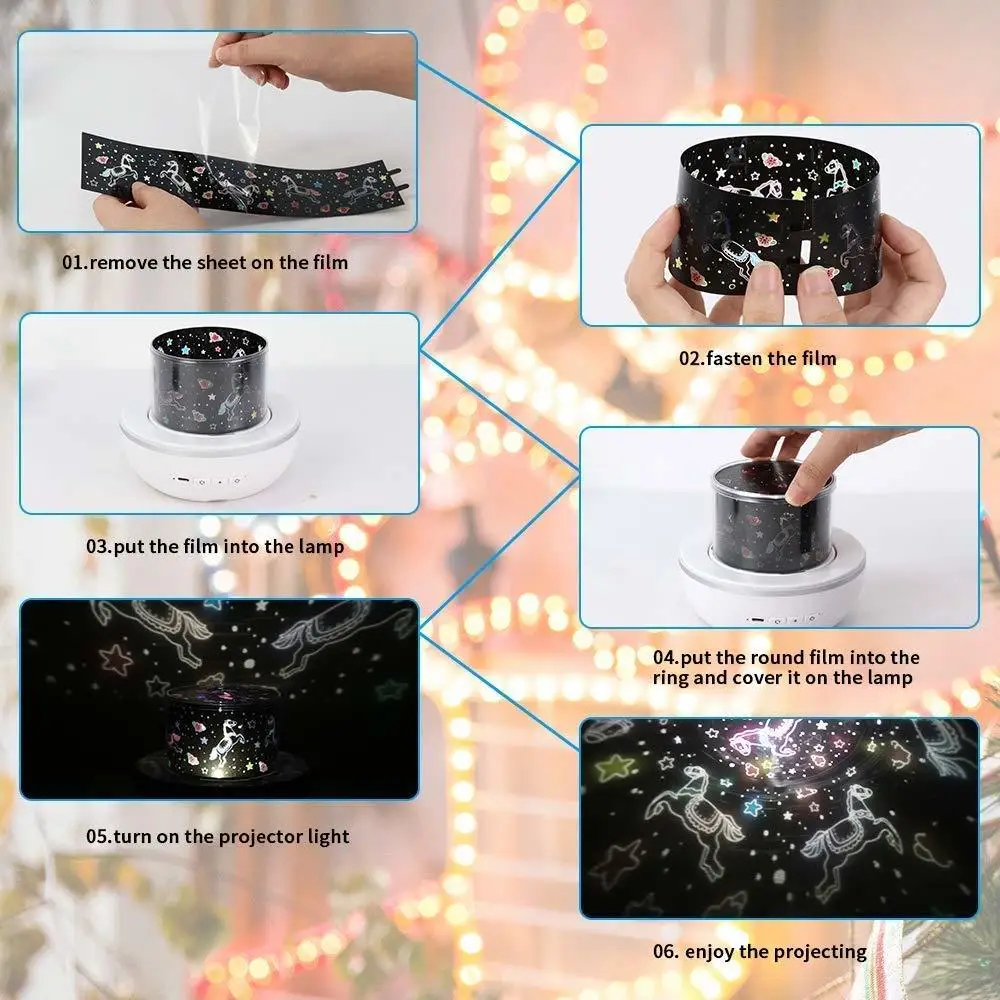 01.remove the sheet on the film

02.fasten the film

03.put the film into the lamp

04.put the round film into the ring and cover it on the lamp

05.turn on the projector light

06. enjoy the projecting