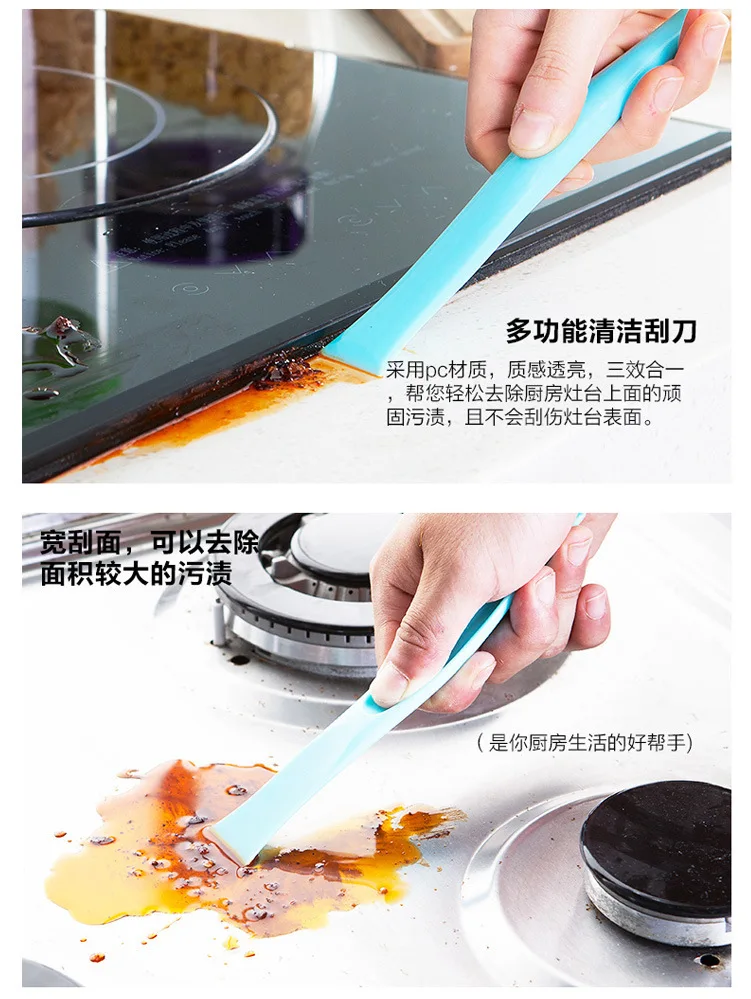 多功能清洁刮刀

采用pc材质，质感透亮，三效合一，帮您轻松去除厨房灶台上面的顽固污渍，且不会刮伤灶台表面。

宽刮面，可以去除面积较大的污渍

（是你厨房生活的好帮手）