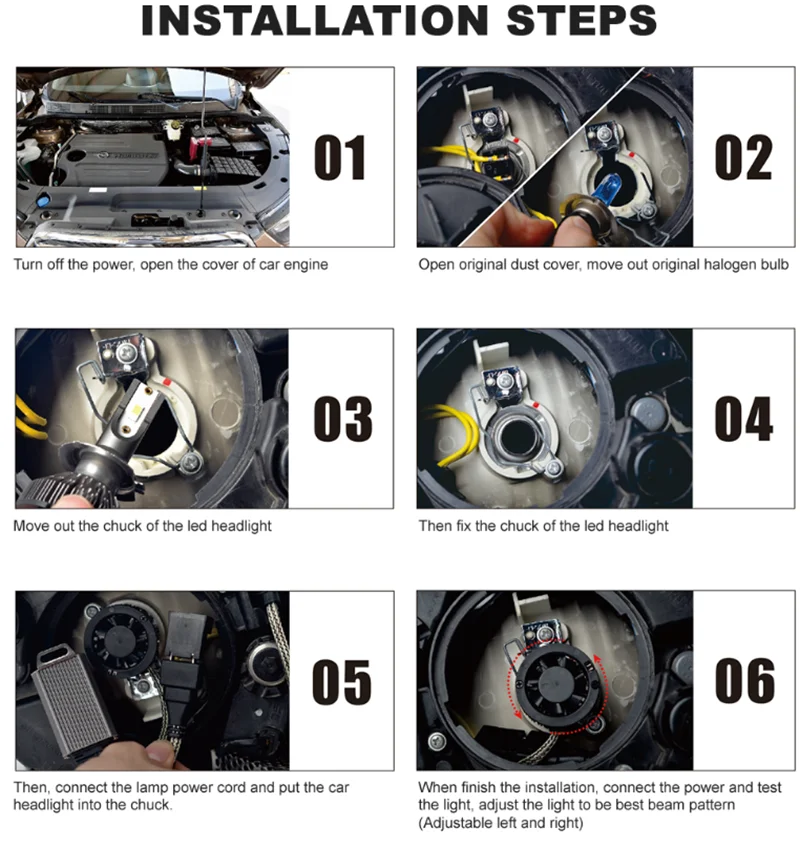 INSTALLATION STEPS

01

Turn off the power, open the cover of car engine

02

Open original dust cover, move out original halogen bulb

03

Move out the chuck of the led headlight

04

Then fix the chuck of the led headlight

05

Then, connect the lamp power cord and put the car headlight into the chuck.

06

When finish the installation, connect the power and test the light, adjust the light to be best beam pattern (Adjustable left and right)