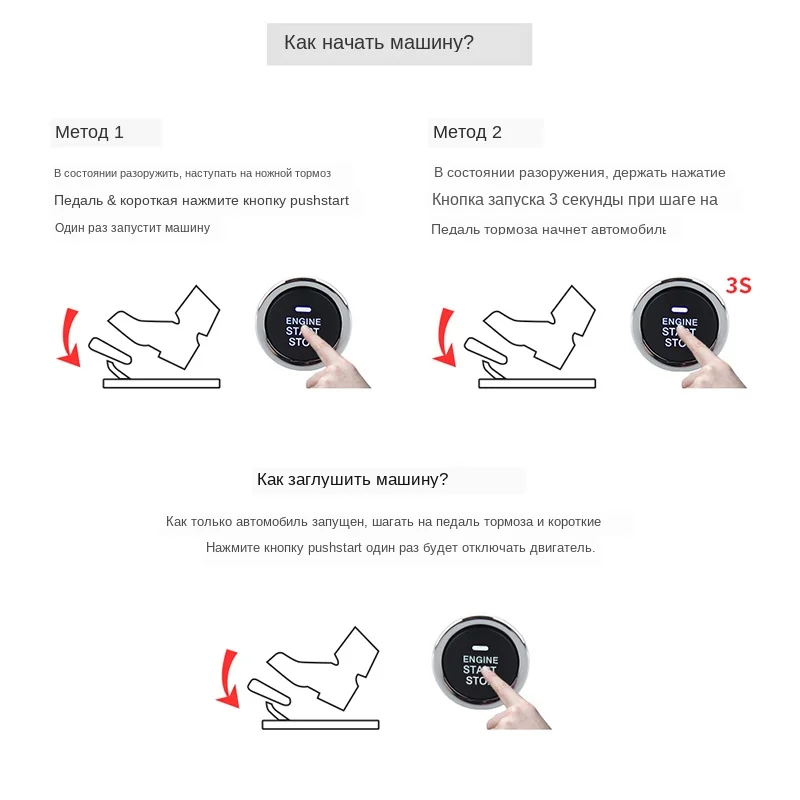 Как начать машину?

Метод 1

В состоянии разоружить, наступать на ножной тормоз

Педаль & короткая нажмите кнопку pushstart

Один раз запустит машину

ENGINE START STOP

Метод 2

В состоянии разоружения, держать нажатие

Кнопка запуска 3 секунды при шаге на

Педаль тормоза начнет автомобиль

3S

ENGINE START STOP

Как заглушить машину?

Как только автомобиль запущен, шагать на педаль тормоза и короткие

Нажмите кнопку pushstart один раз будет отключать двигатель.

ENGINE START STOP