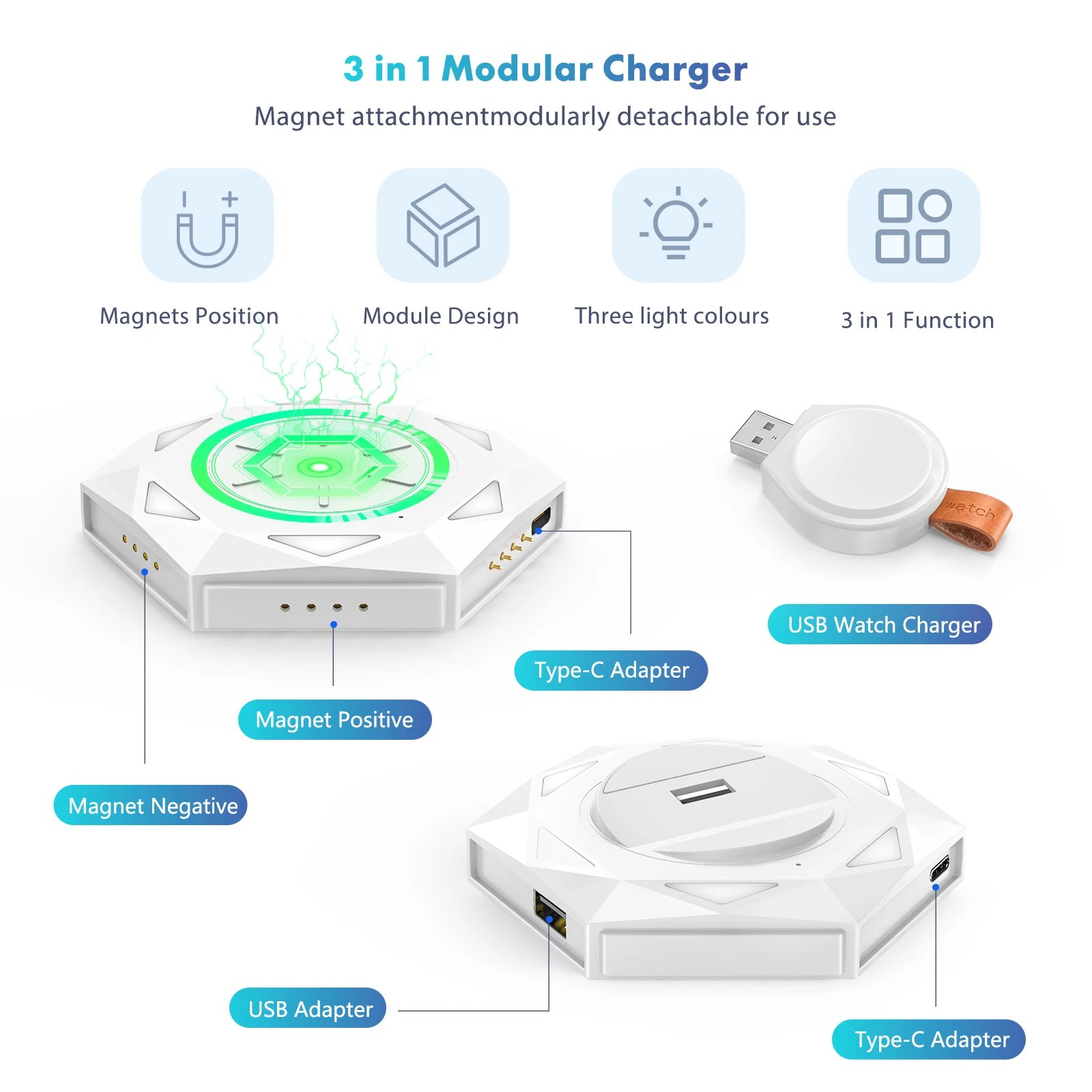 3 in 1 Modular Charger

Magnet attachmentmodularly detachable for use

Magnets Position

Module Design

Three light colours

3 in 1 Function

watch

USB Watch Charger

Type-C Adapter

Magnet Positive

Magnet Negative

USB Adapter

Type-C Adapter