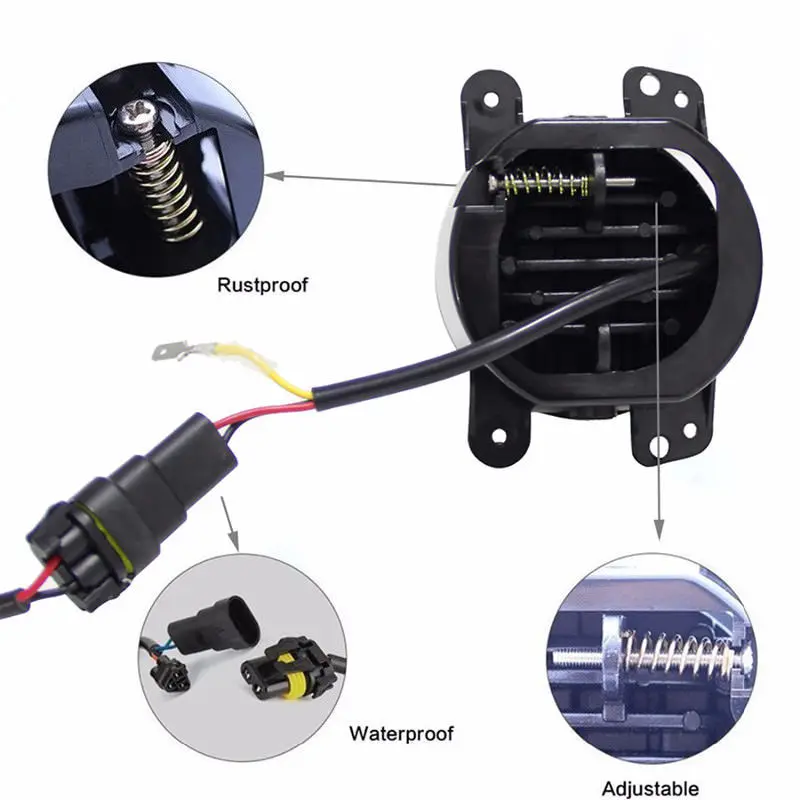 Rustproof

Waterproof

Adjustable