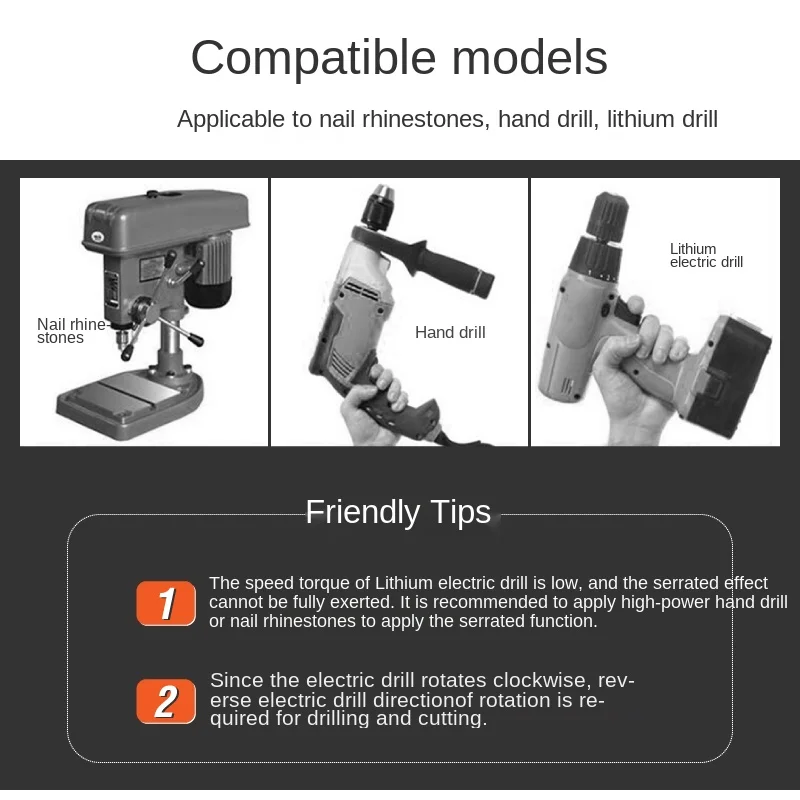 Compatible models

Applicable to nail rhinestones, hand drill, lithium drill

Nail rhinestones

Hand drill

Lithium electric drill

Friendly Tips

1 The speed torque of Lithium electric drill is low, and the serrated effect cannot be fully exerted. It is recommended to apply high-power hand drill or nail rhinestones to apply the serrated function.

2 Since the electric drill rotates clockwise, reverse electric drill directionof rotation is required for drilling and cutting.