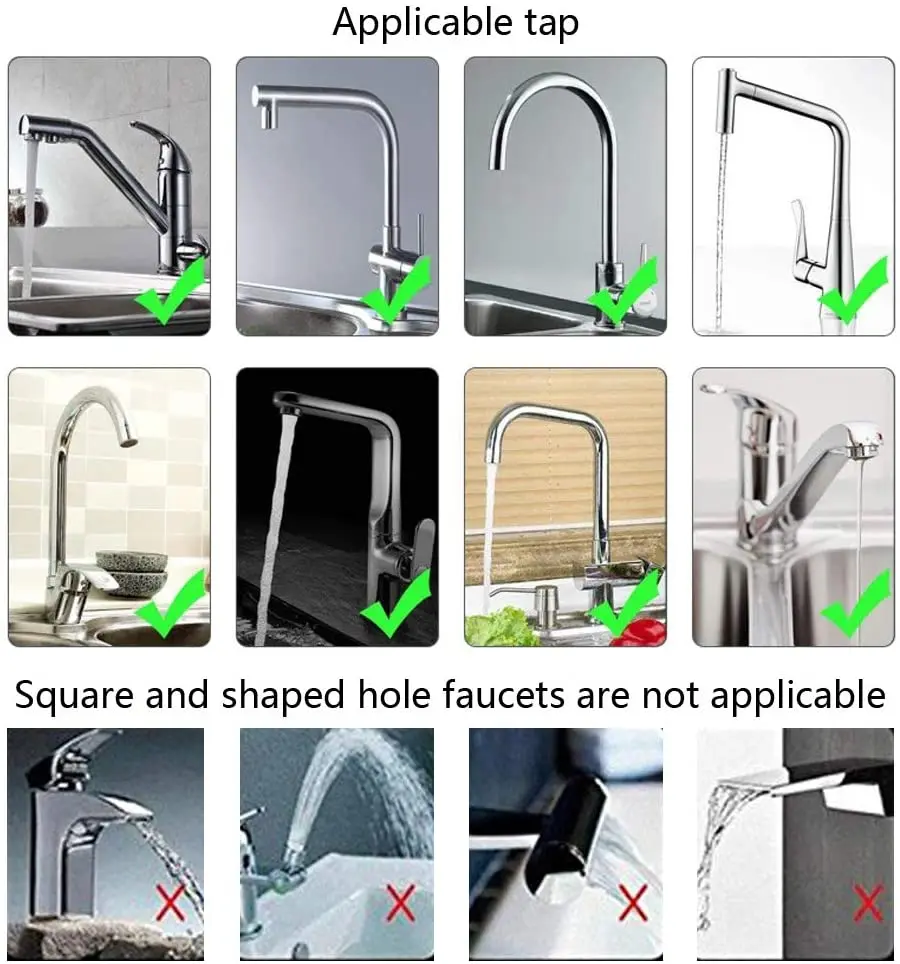 Applicable tap

Square and shaped hole faucets are not applicable