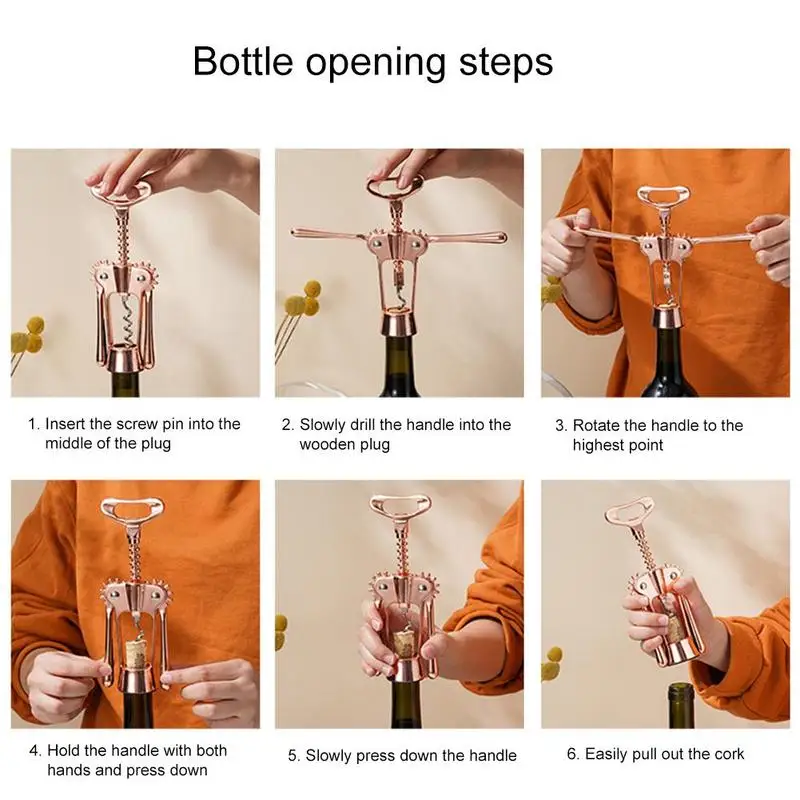 Bottle opening steps

1. Insert the screw pin into the middle of the plug

2. Slowly drill the handle into the wooden plug

3. Rotate the handle to the highest point

4. Hold the handle with both hands and press down

5. Slowly press down the handle

6. Easily pull out the cork