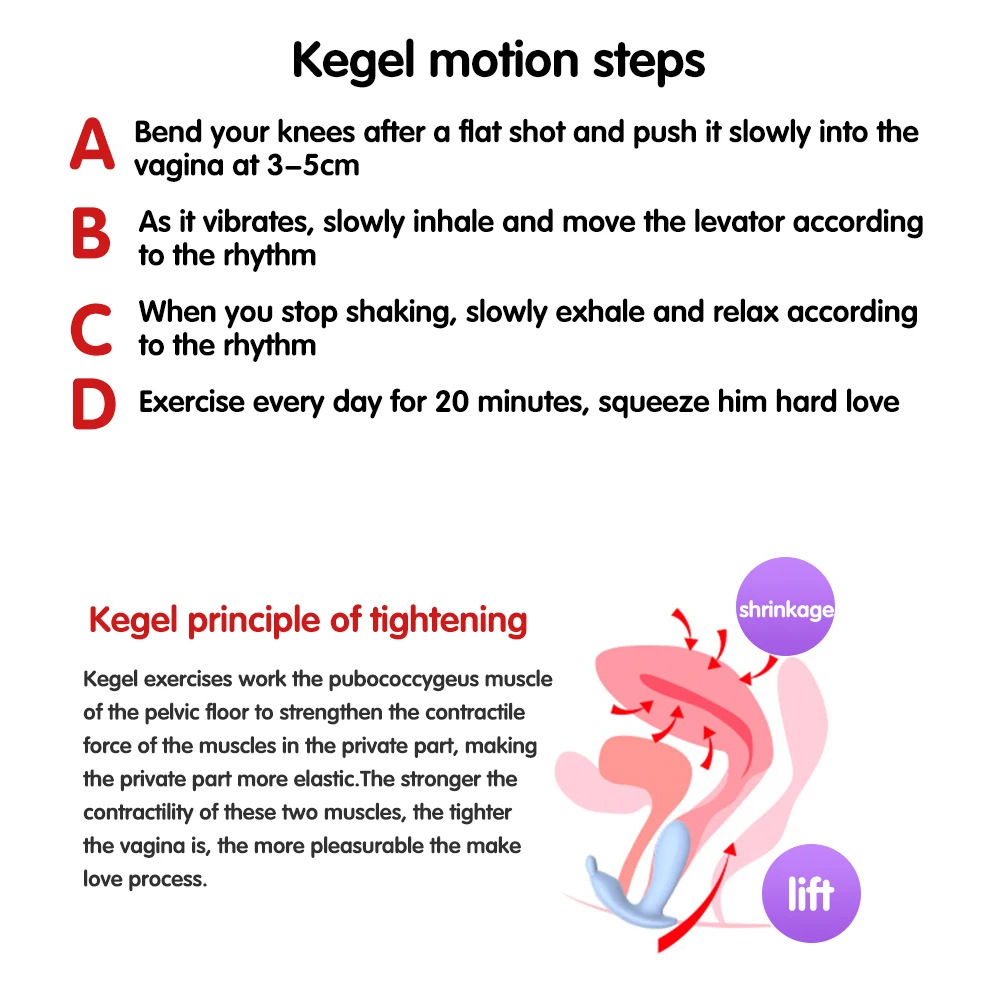 Kegel motion steps

A Bend your knees after a flat shot and push it slowly into the vagina at 3–5cm

B As it vibrates, slowly inhale and move the levator according to the rhythm

C When you stop shaking, slowly exhale and relax according to the rhythm

D Exercise every day for 20 minutes, squeeze him hard love

Kegel principle of tightening

Kegel exercises work the pubococcygeus muscle of the pelvic floor to strengthen the contractile force of the muscles in the private part, making the private part more elastic.The stronger the contractility of these two muscles, the tighter the vagina is, the more pleasurable the make love process.

shrinkage

lift