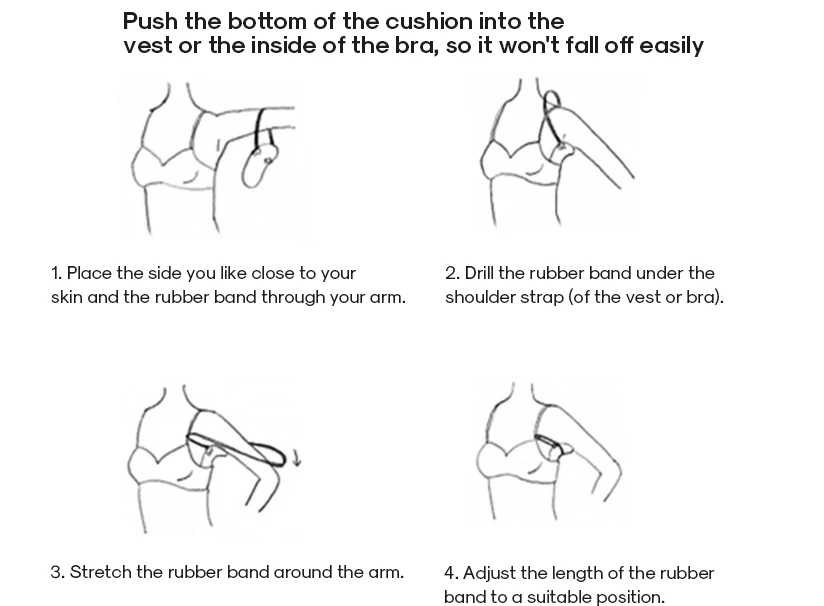 Push the bottom of the cushion into the vest or the inside of the bra, so it won't fall off easily

1. Place the side you like close to your skin and the rubber band through your arm.

2. Drill the rubber band under the shoulder strap (of the vest or bra).

3. Stretch the rubber band around the arm.

4. Adjust the length of the rubber band to a suitable position.