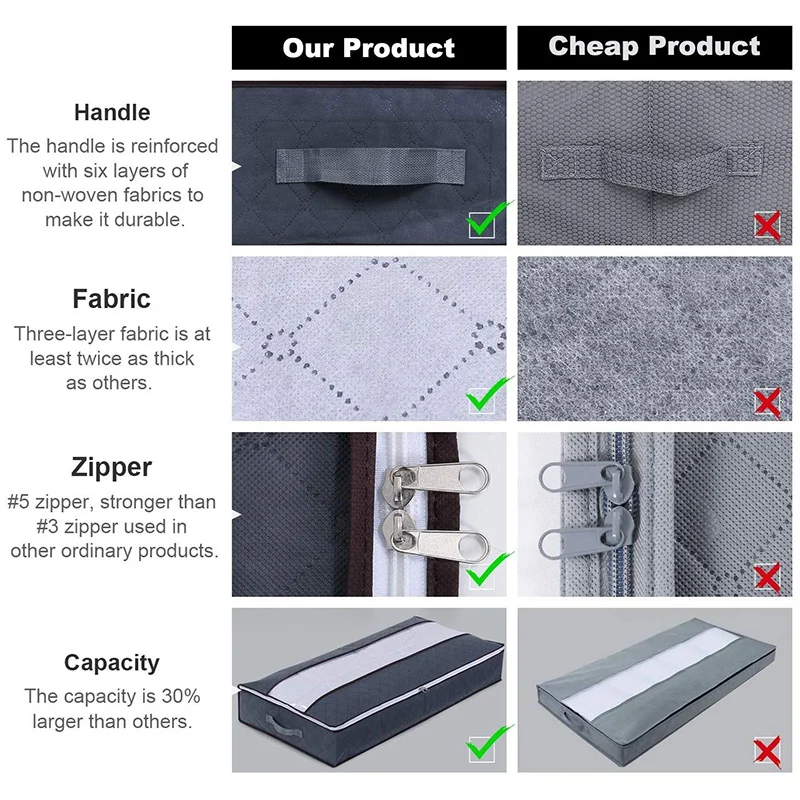 Our Product

Cheap Product

Handle

The handle is reinforced with six layers of non-woven fabrics to make it durable.

Fabric

Three-layer fabric is at least twice as thick as others.

Zipper

#5 zipper, stronger than #3 zipper used in other ordinary products.

Capacity

The capacity is 30% larger than others.