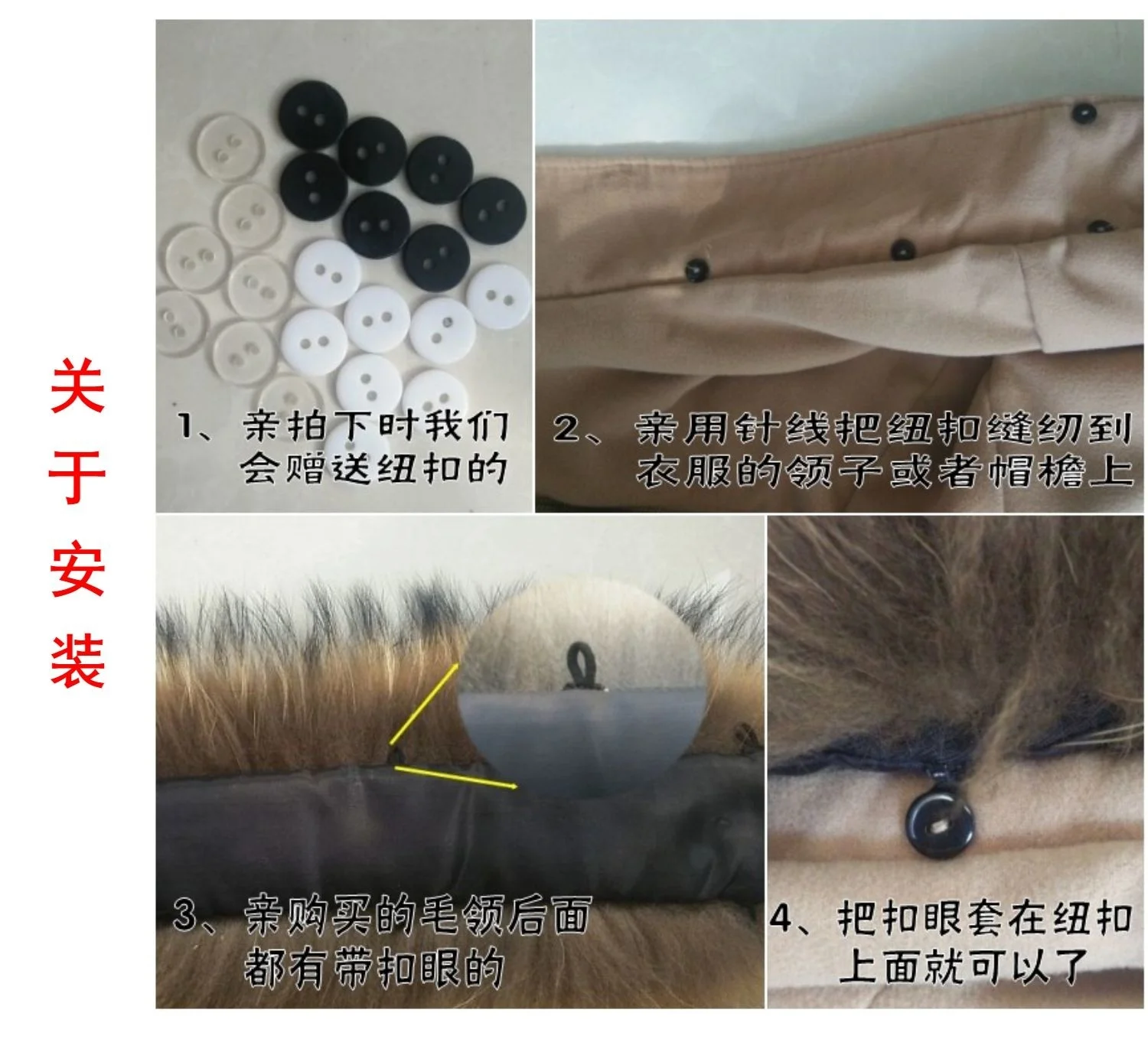 关于安装

1、亲拍下时我们会赠送纽扣的

2、亲用针线把纽扣缝纫到衣服的领子或者帽檐上

3、亲购买的毛领后面都有带扣眼的

4、把扣眼套在纽扣上面就可以了