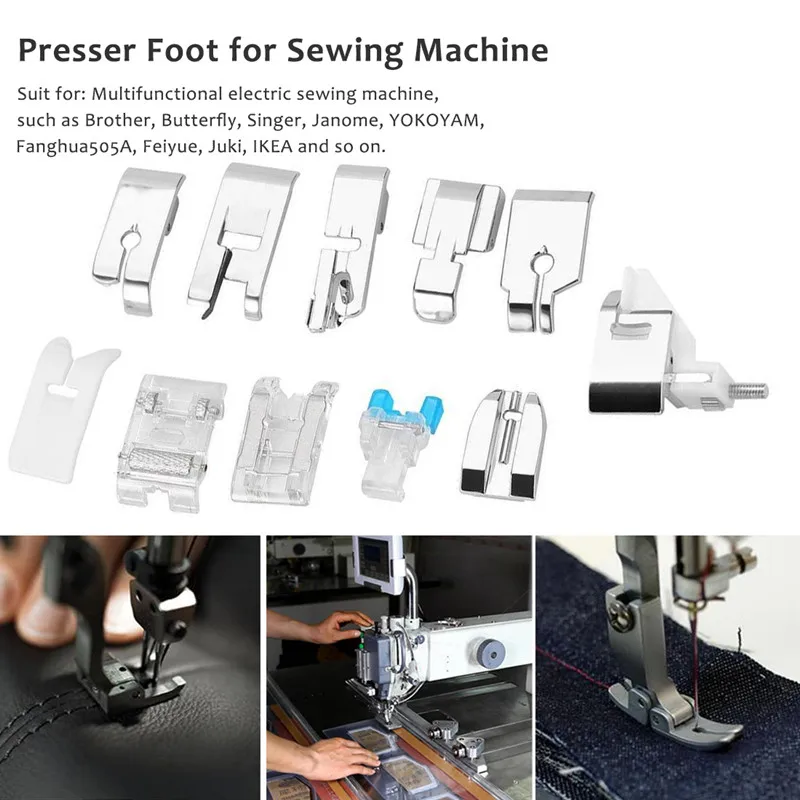 Presser Foot for Sewing Machine

Suit for: Multifunctional electric sewing machine, such as Brother, Butterfly, Singer, Janome, YOKOYAM, Fanghua505A, Feiyue, Juki, IKEA and so on.