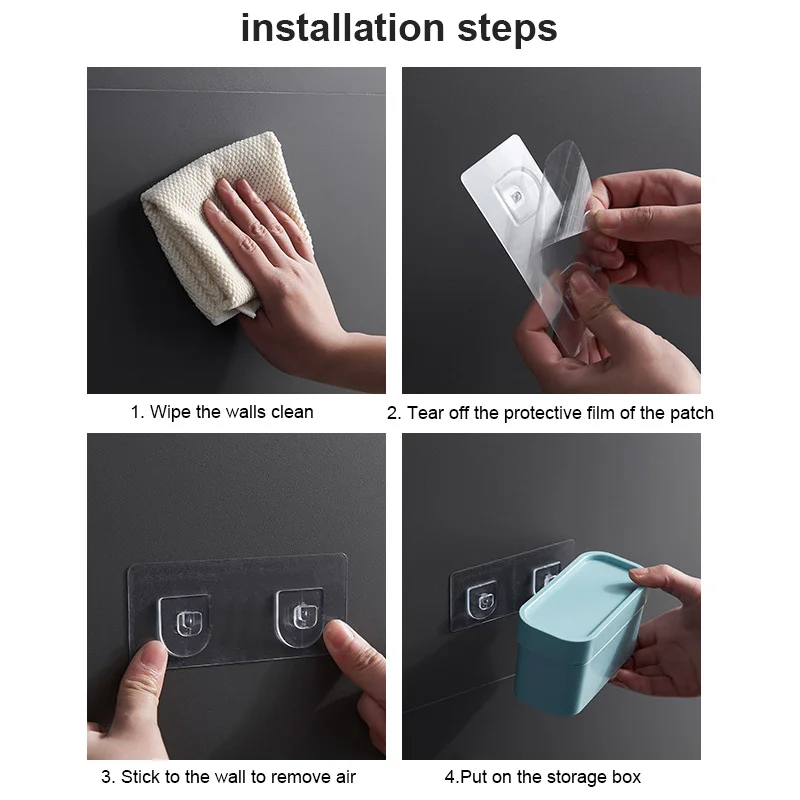 installation steps

1. Wipe the walls clean

2. Tear off the protective film of the patch

3. Stick to the wall to remove air

4.Put on the storage box