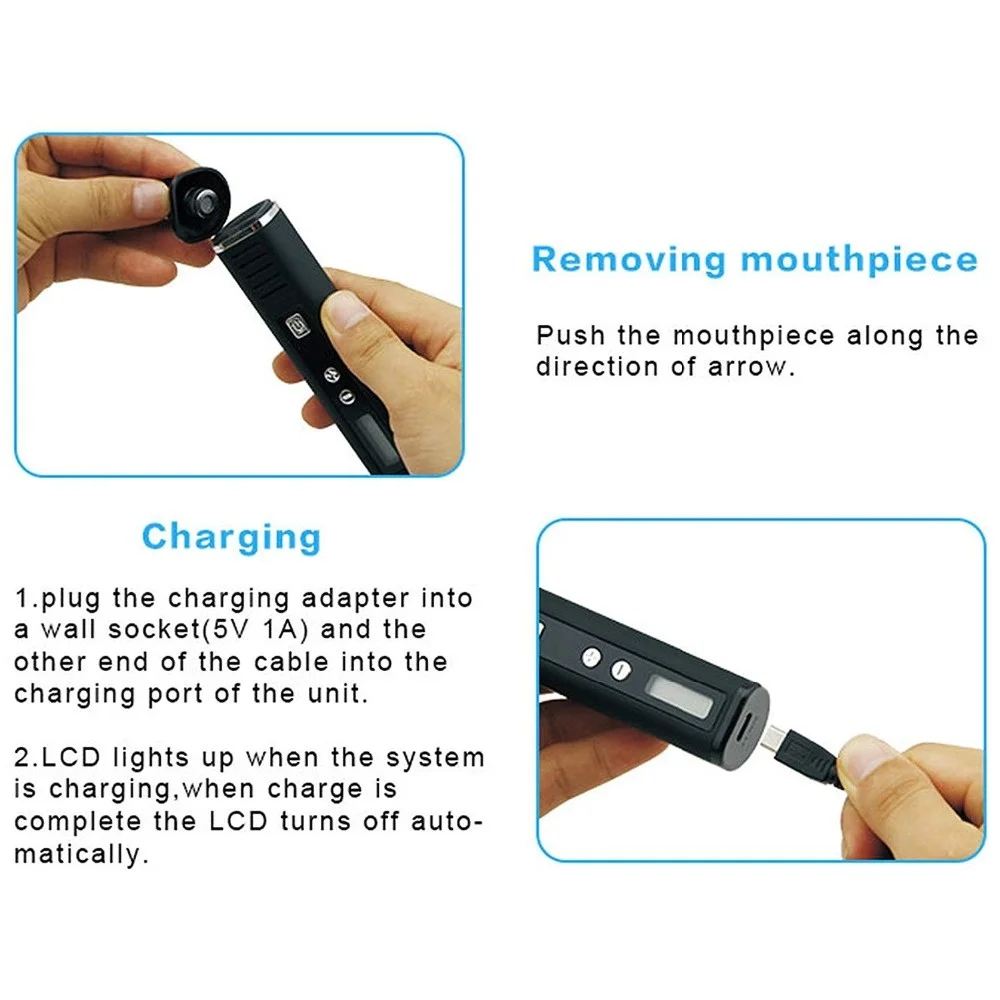 Removing mouthpiece

Push the mouthpiece along the direction of arrow.

Charging

1.plug the charging adapter into a wall socket(5V 1A) and the other end of the cable into the charging port of the unit.

2.LCD lights up when the system is charging,when charge is complete the LCD turns off automatically.