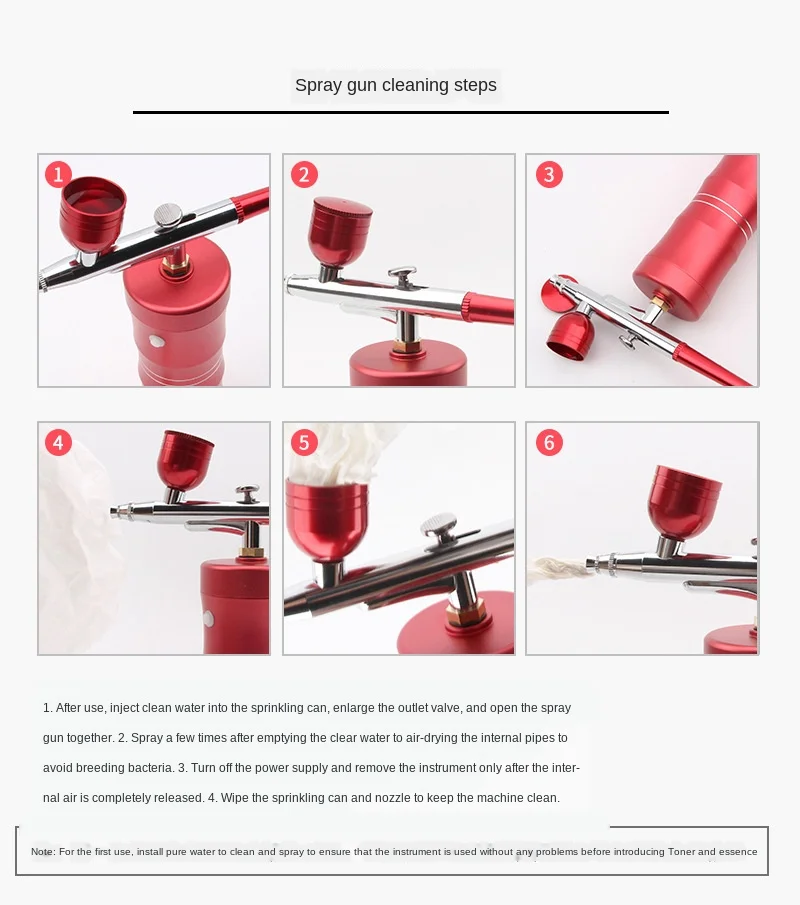 Spray gun cleaning steps

1

2

3

4

5

6

1. After use, inject clean water into the sprinkling can, enlarge the outlet valve, and open the spray gun together. 2. Spray a few times after emptying the clear water to air-drying the internal pipes to avoid breeding bacteria. 3. Turn off the power supply and remove the instrument only after the internal air is completely released. 4. Wipe the sprinkling can and nozzle to keep the machine clean.

Note: For the first use, install pure water to clean and spray to ensure that the instrument is used without any problems before introducing Toner and essence