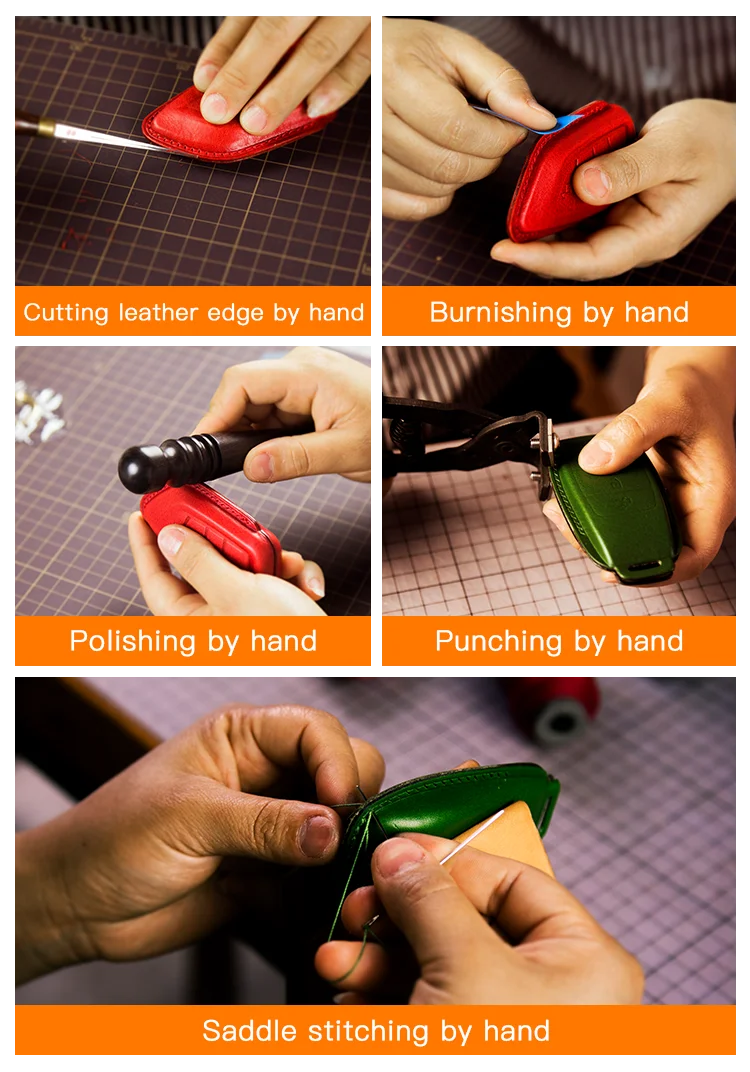 Cutting leather edge by hand

Burnishing by hand

Polishing by hand

Punching by hand

Saddle stitching by hand