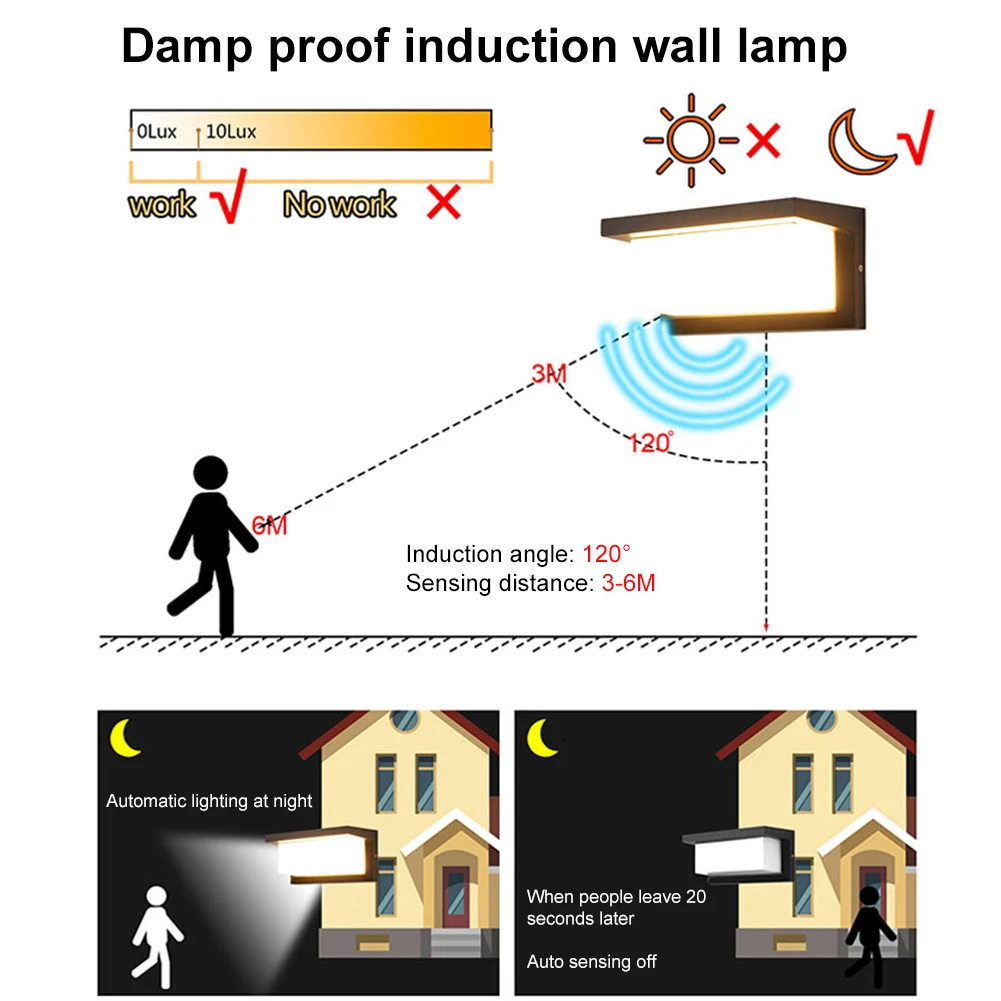 Damp proof induction wall lamp

0Lux 10Lux

work √ No work ×

×

√

3M

120°

6M

Induction angle: 120°
Sensing distance: 3-6M

Automatic lighting at night

When people leave 20 seconds later

Auto sensing off