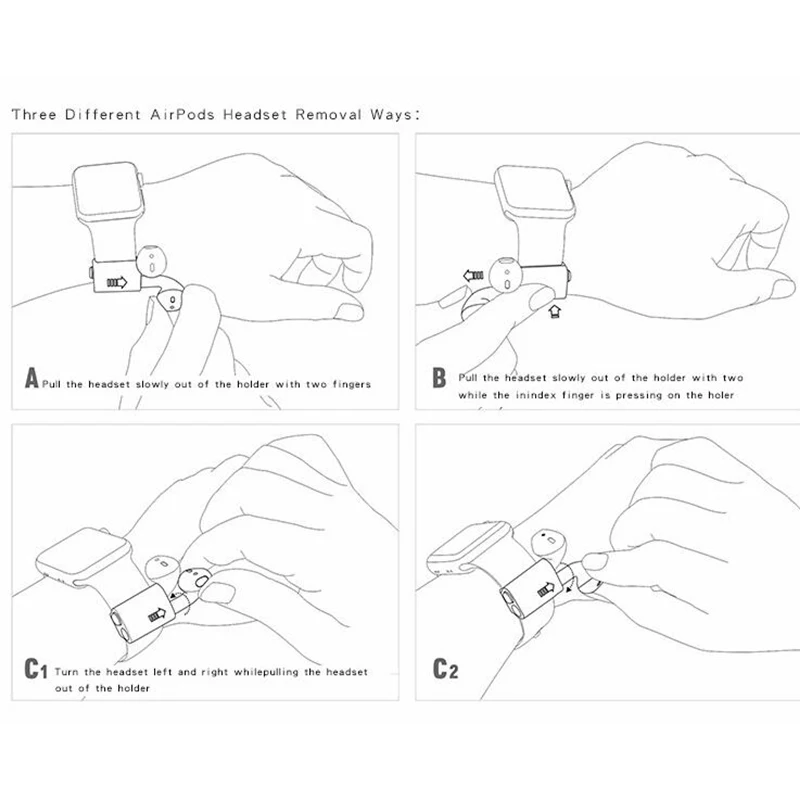 Three Different AirPods Headset Removal Ways:

A Pull the headset slowly out of the holder with two fingers

B Pull the headset slowly out of the holder with two while the inindex finger is pressing on the holer

C1 Turn the headset left and right whilepulling the headset out of the holder

C2