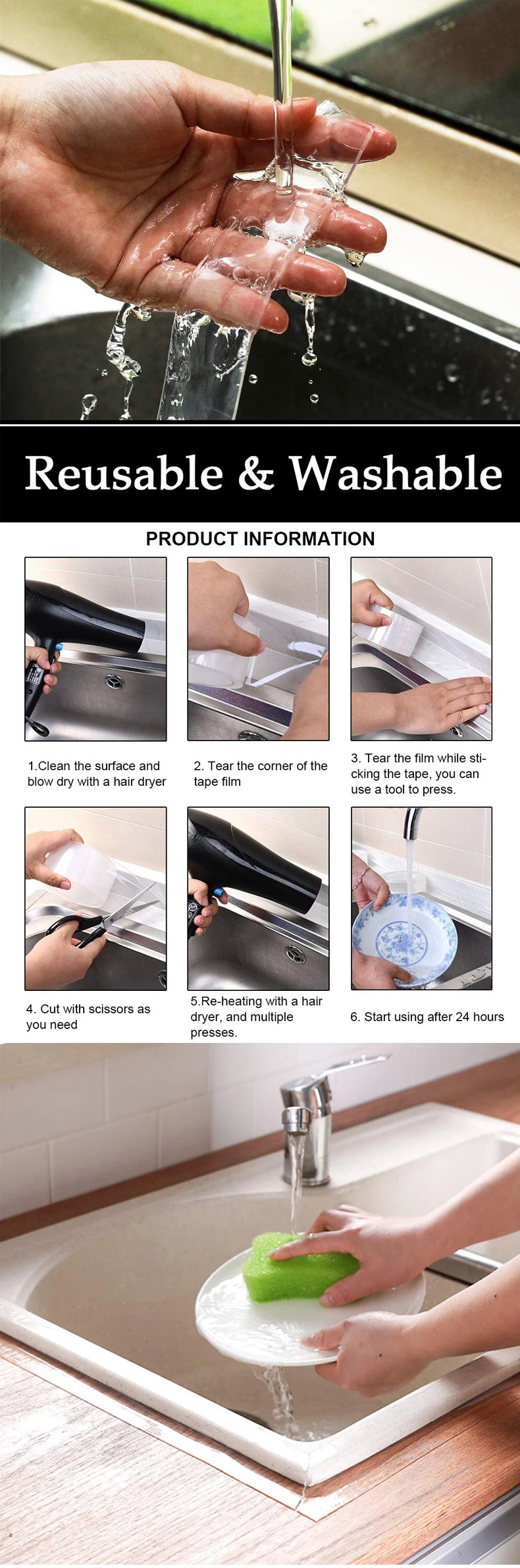 Reusable & Washable

PRODUCT INFORMATION

1.Clean the surface and blow dry with a hair dryer

2. Tear the corner of the tape film

3. Tear the film while sticking the tape, you can use a tool to press.

4. Cut with scissors as you need

5.Re-heating with a hair dryer, and multiple presses.

6. Start using after 24 hours