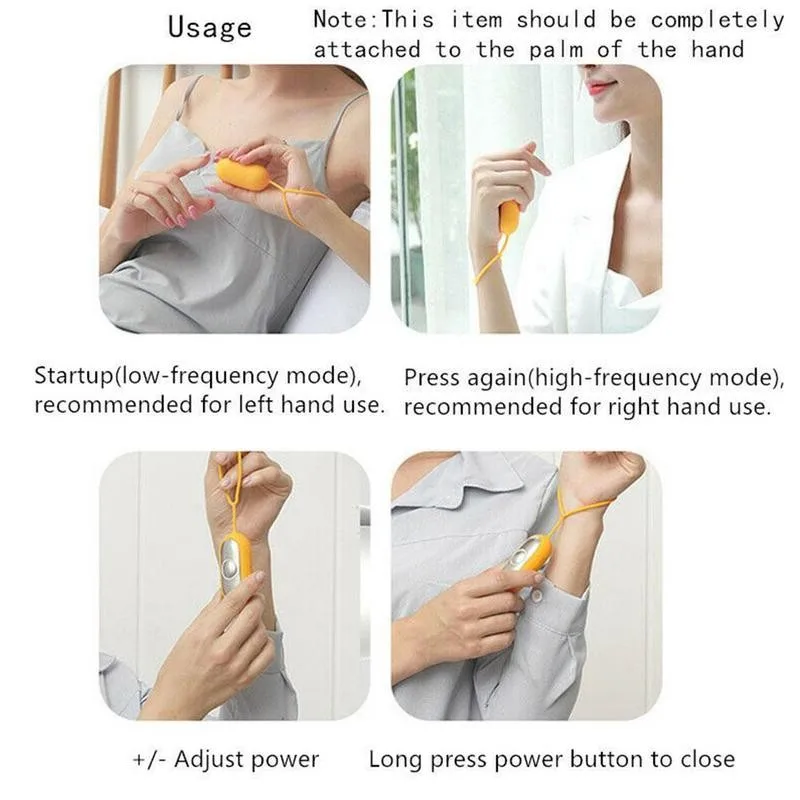 Usage

Note:This item should be completely attached to the palm of the hand

Startup(low-frequency mode), recommended for left hand use.

Press again(high-frequency mode), recommended for right hand use.

+/- Adjust power

Long press power button to close