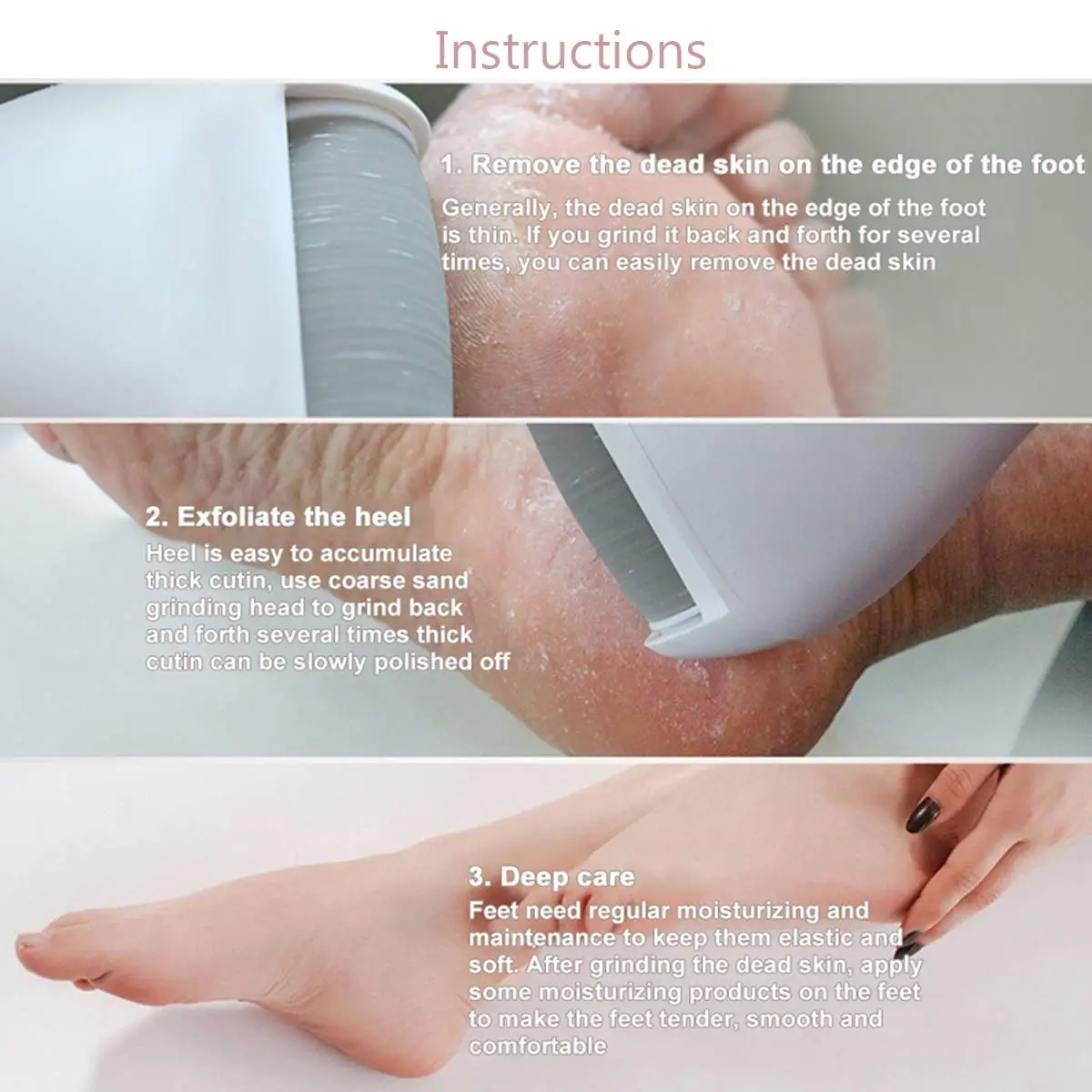 Instructions

1. Remove the dead skin on the edge of the foot

Generally, the dead skin on the edge of the foot is thin. If you grind it back and forth for several times, you can easily remove the dead skin

2. Exfoliate the heel

Heel is easy to accumulate thick cutin, use coarse sand grinding head to grind back and forth several times thick cutin can be slowly polished off

3. Deep care

Feet need regular moisturizing and maintenance to keep them elastic and soft. After grinding the dead skin, apply some moisturizing products on the feet to make the feet tender, smooth and comfortable