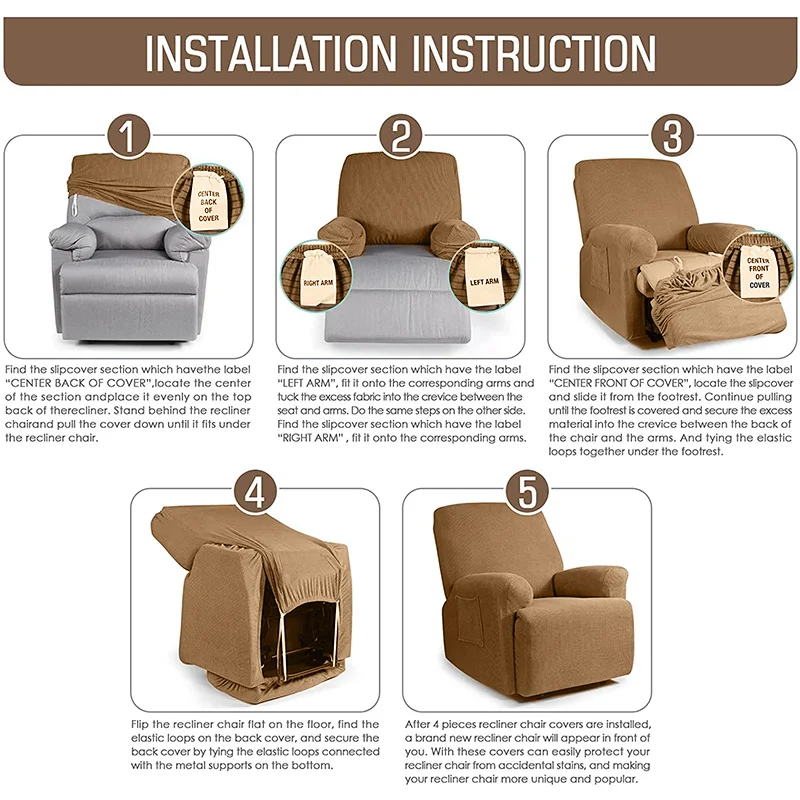 INSTALLATION INSTRUCTION

1

CENTER BACK OF COVER

Find the slipcover section which havethe label "CENTER BACK OF COVER",locate the center of the section andplace it evenly on the top back of therecliner. Stand behind the recliner chairand pull the cover down until it fits under the recliner chair.

2

RIGHT ARM

LEFT ARM

Find the slipcover section which have the label "LEFT ARM", fit it onto the corresponding arms and tuck the excess fabric into the crevice between the seat and arms. Do the same steps on the other side. Find the slipcover section which have the label "RIGHT ARM" , fit it onto the corresponding arms.

3

CENTER FRONT OF COVER

Find the slipcover section which have the label "CENTER FRONT OF COVER", locate the slipcover and slide it from the footrest. Continue pulling until the footrest is covered and secure the excess material into the crevice between the back of the chair and the arms. And tying the elastic loops together under the footrest.

4

Flip the recliner chair flat on the floor, find the elastic loops on the back cover, and secure the back cover by tying the elastic loops connected with the metal supports on the bottom.

5

After 4 pieces recliner chair covers are installed, a brand new recliner chair will appear in front of you. With these covers can easily protect your recliner chair from accidental stains, and making your recliner chair more unique and popular.