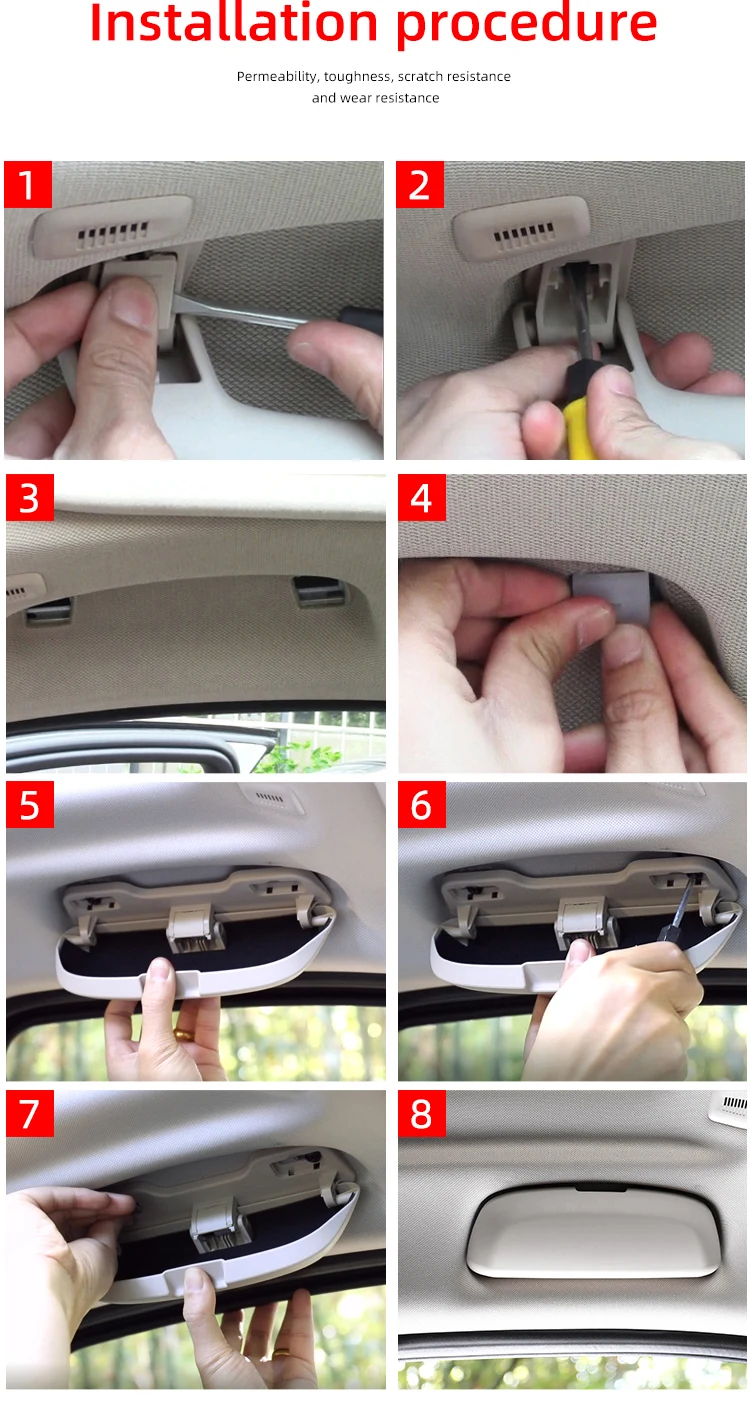 Installation procedure

Permeability, toughness, scratch resistance and wear resistance

1

2

3

4

5

6

7

8