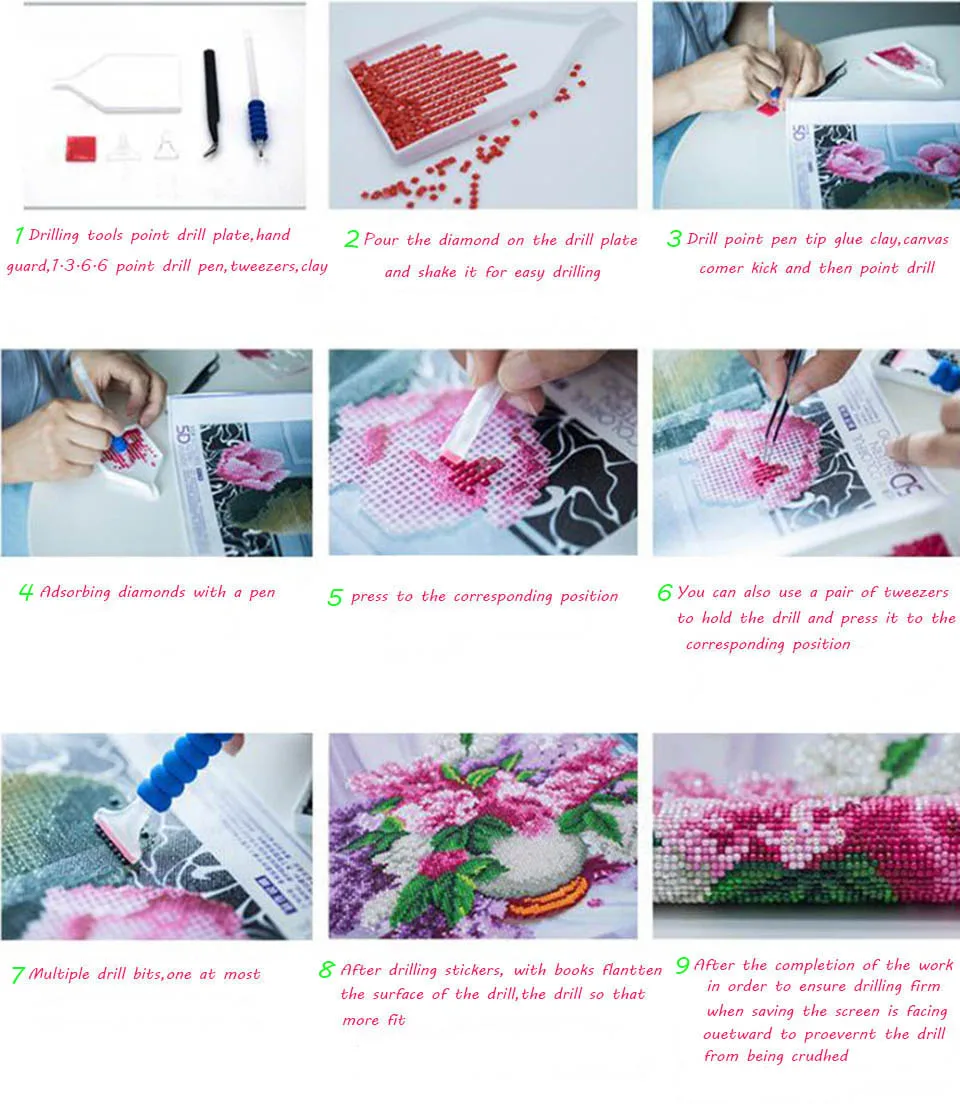 1 Drilling tools point drill plate,hand guard,1·3·6·6 point drill pen,tweezers,clay

2 Pour the diamond on the drill plate and shake it for easy drilling

3 Drill point pen tip glue clay,canvas comer kick and then point drill

4 Adsorbing diamonds with a pen

5 press to the corresponding position

6 You can also use a pair of tweezers to hold the drill and press it to the corresponding position

7 Multiple drill bits,one at most

8 After drilling stickers, with books flantten the surface of the drill,the drill so that more fit

9 After the completion of the work in order to ensure drilling firm when saving the screen is facing ouetward to proevernt the drill from being crudhed