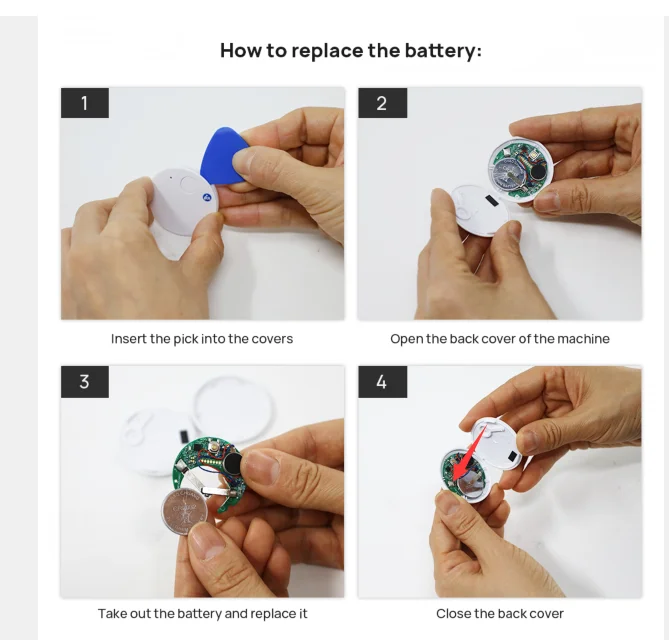 How to replace the battery:

1

Insert the pick into the covers

2

Open the back cover of the machine

3

Take out the battery and replace it

4

Close the back cover