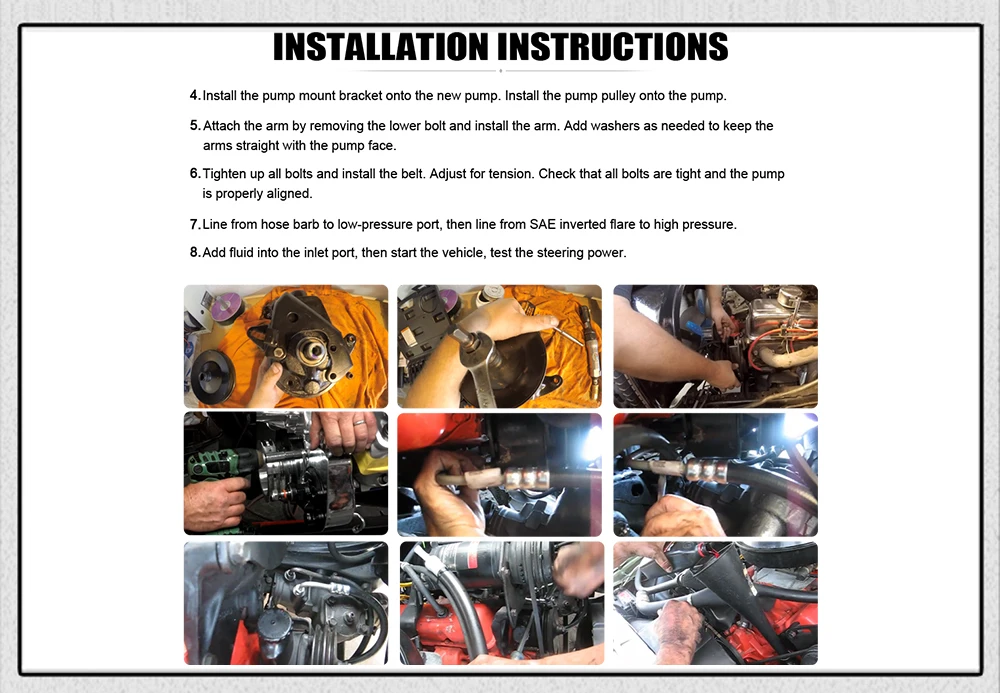 INSTALLATION INSTRUCTIONS

4. Install the pump mount bracket onto the new pump. Install the pump pulley onto the pump.

5. Attach the arm by removing the lower bolt and install the arm. Add washers as needed to keep the arms straight with the pump face.

6. Tighten up all bolts and install the belt. Adjust for tension. Check that all bolts are tight and the pump is properly aligned.

7. Line from hose barb to low-pressure port, then line from SAE inverted flare to high pressure.

8. Add fluid into the inlet port, then start the vehicle, test the steering power.