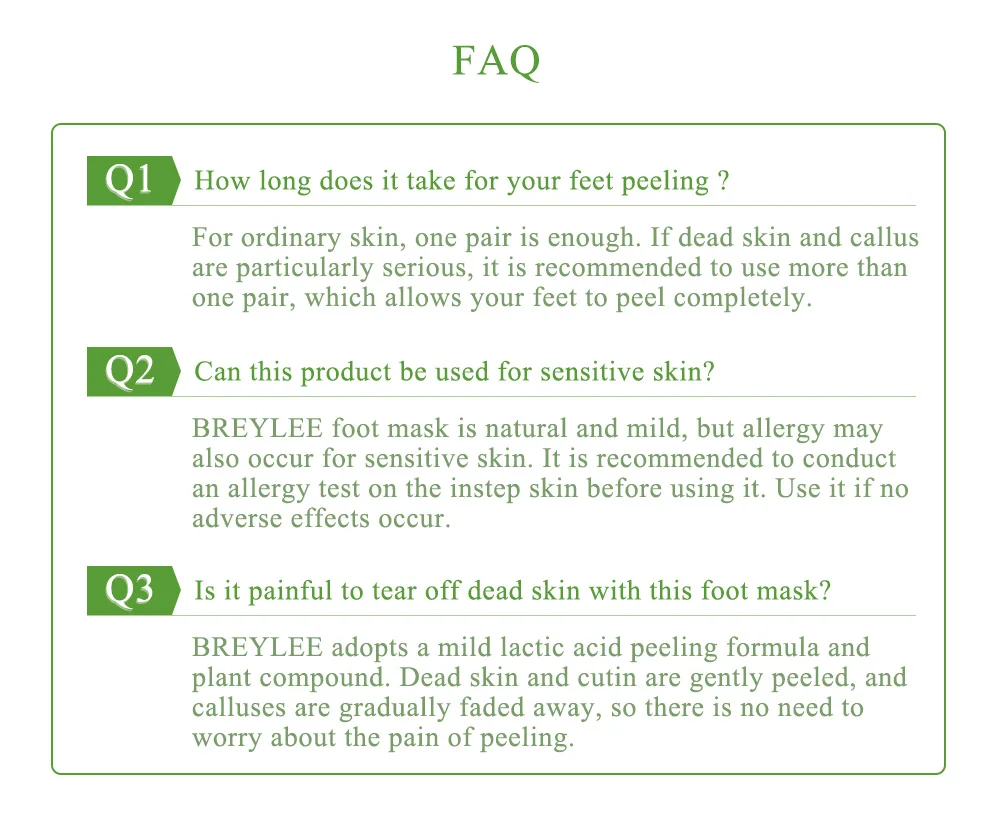 FAQ

Q1 How long does it take for your feet peeling ?

For ordinary skin, one pair is enough. If dead skin and callus are particularly serious, it is recommended to use more than one pair, which allows your feet to peel completely.

Q2 Can this product be used for sensitive skin?

BREYLEE foot mask is natural and mild, but allergy may also occur for sensitive skin. It is recommended to conduct an allergy test on the instep skin before using it. Use it if no adverse effects occur.

Q3 Is it painful to tear off dead skin with this foot mask?

BREYLEE adopts a mild lactic acid peeling formula and plant compound. Dead skin and cutin are gently peeled, and calluses are gradually faded away, so there is no need to worry about the pain of peeling.