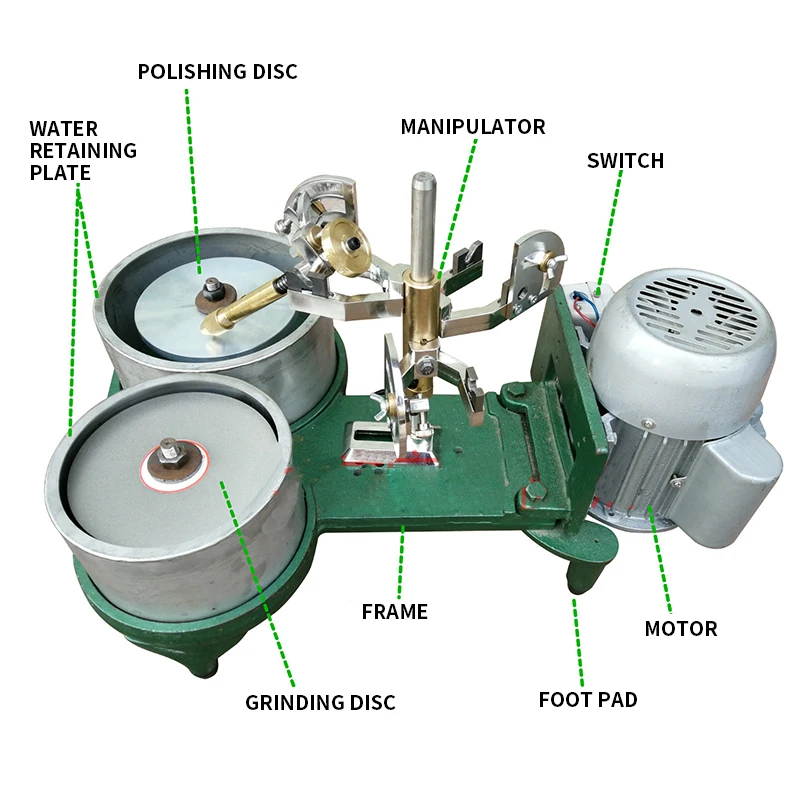 POLISHING DISC

WATER RETAINING PLATE

MANIPULATOR

SWITCH

FRAME

MOTOR

GRINDING DISC

FOOT PAD