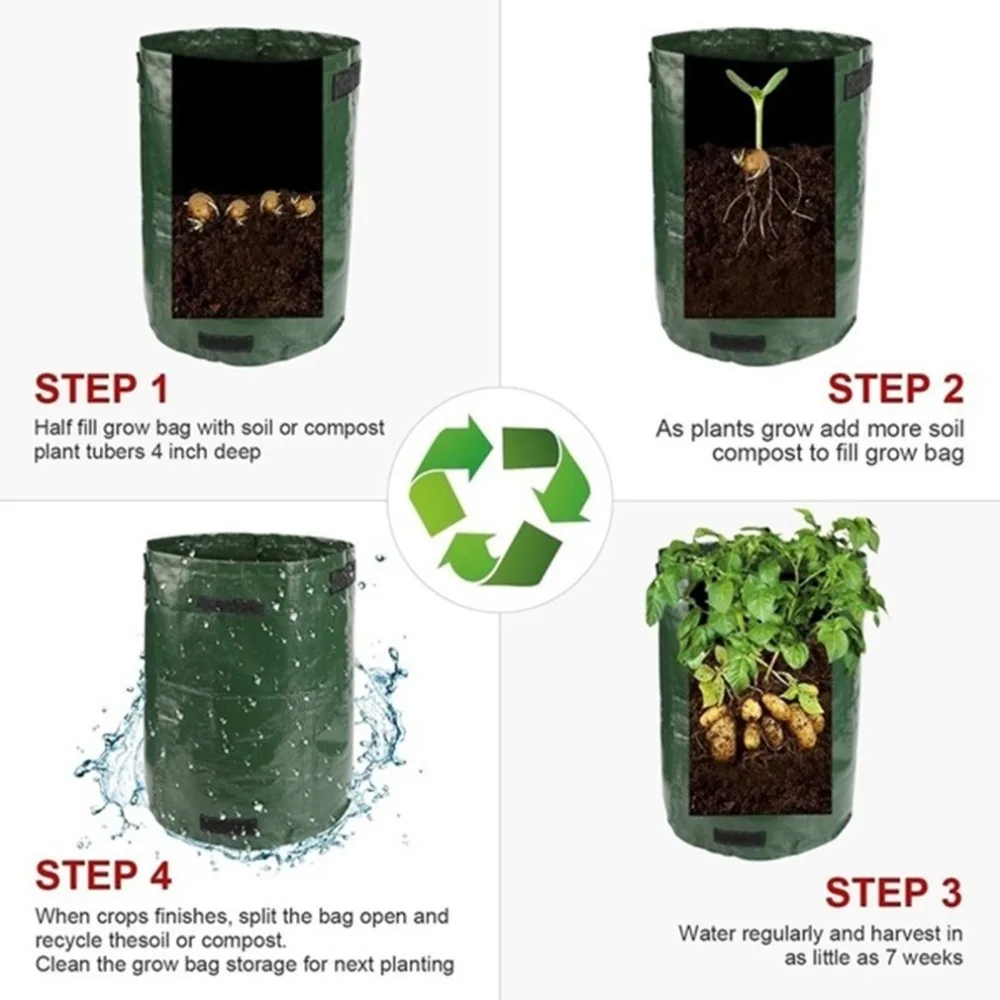 STEP 1
Half fill grow bag with soil or compost plant tubers 4 inch deep

STEP 2
As plants grow add more soil compost to fill grow bag

STEP 4
When crops finishes, split the bag open and recycle thesoil or compost.
Clean the grow bag storage for next planting

STEP 3
Water regularly and harvest in as little as 7 weeks