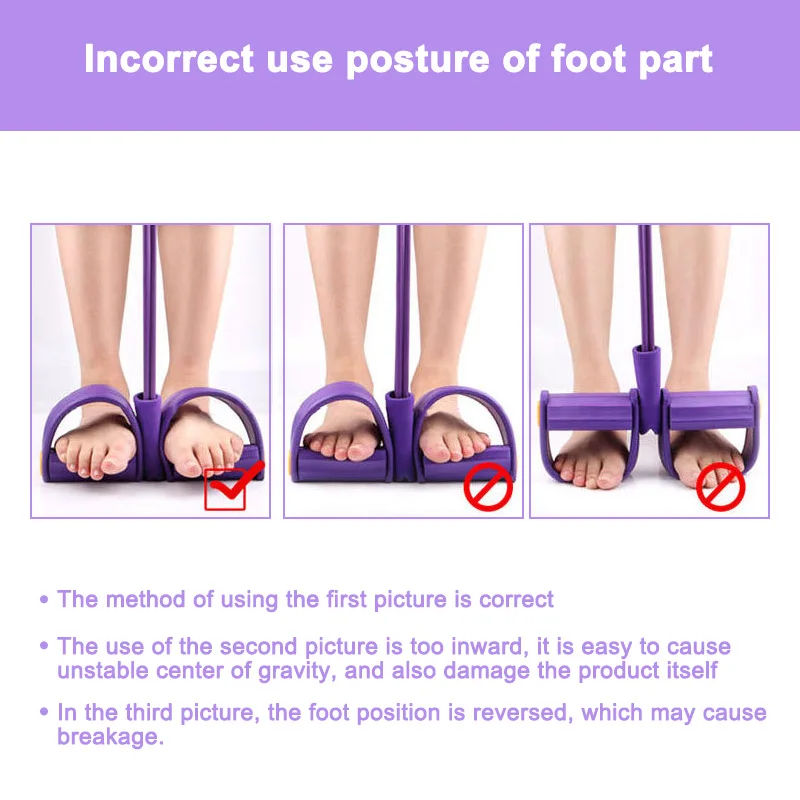 Incorrect use posture of foot part

• The method of using the first picture is correct

• The use of the second picture is too inward, it is easy to cause unstable center of gravity, and also damage the product itself

• In the third picture, the foot position is reversed, which may cause breakage.