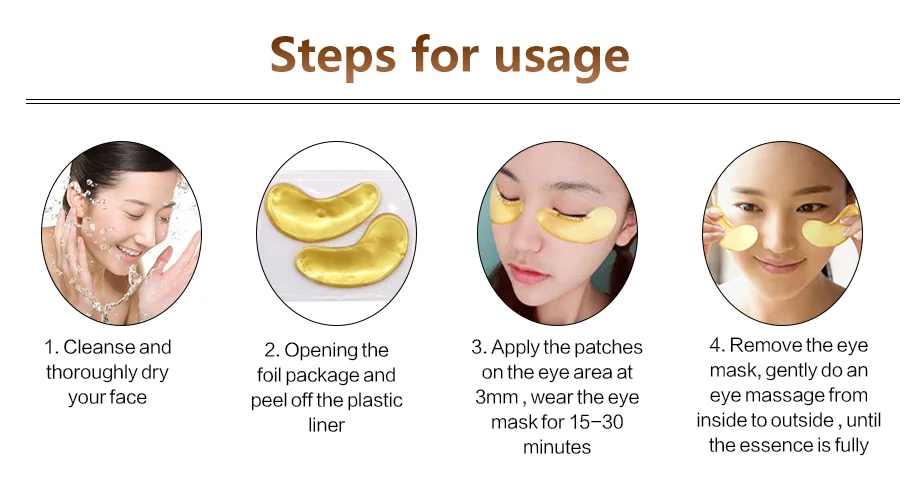 Steps for usage

1. Cleanse and thoroughly dry your face

2. Opening the foil package and peel off the plastic liner

3. Apply the patches on the eye area at 3mm , wear the eye mask for 15–30 minutes

4. Remove the eye mask, gently do an eye massage from inside to outside , until the essence is fully