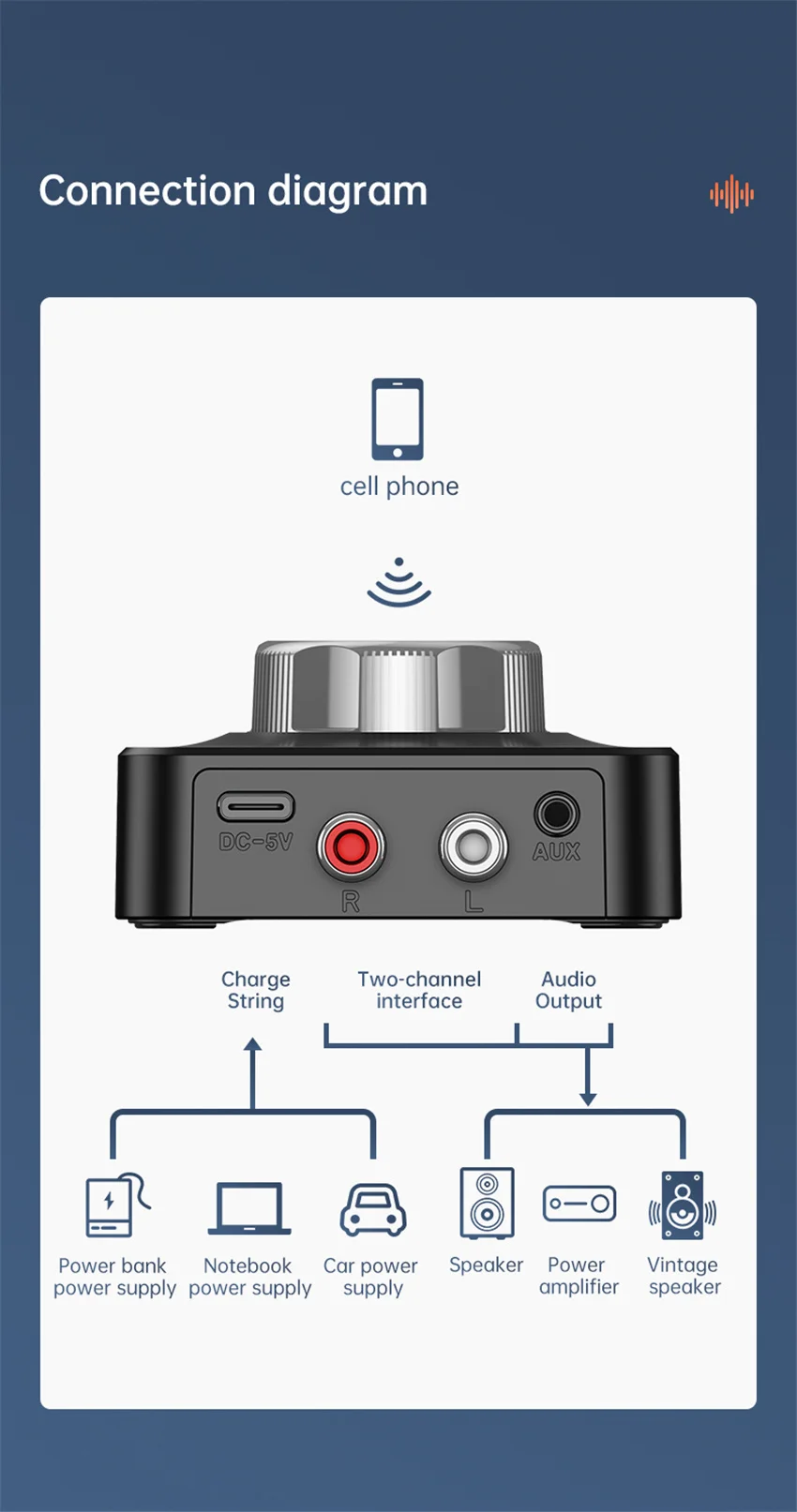 Connection diagram

cell phone

DC-5V

R

L

AUX

Charge String

Two-channel interface

Audio Output

Power bank power supply

Notebook power supply

Car power supply

Speaker

Power amplifier

Vintage speaker