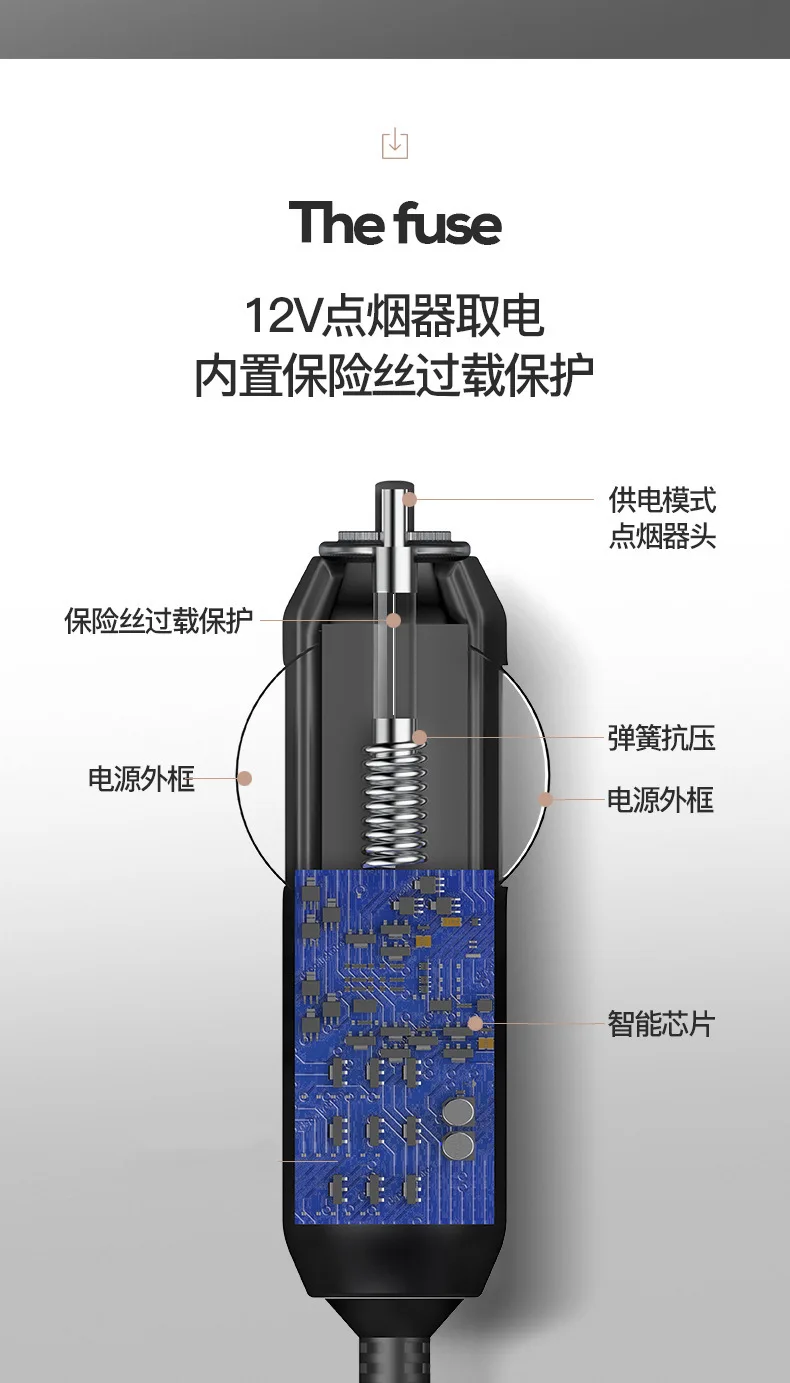 The fuse

12V点烟器取电
内置保险丝过载保护

供电模式
点烟器头

保险丝过载保护

弹簧抗压

电源外框

电源外框

智能芯片