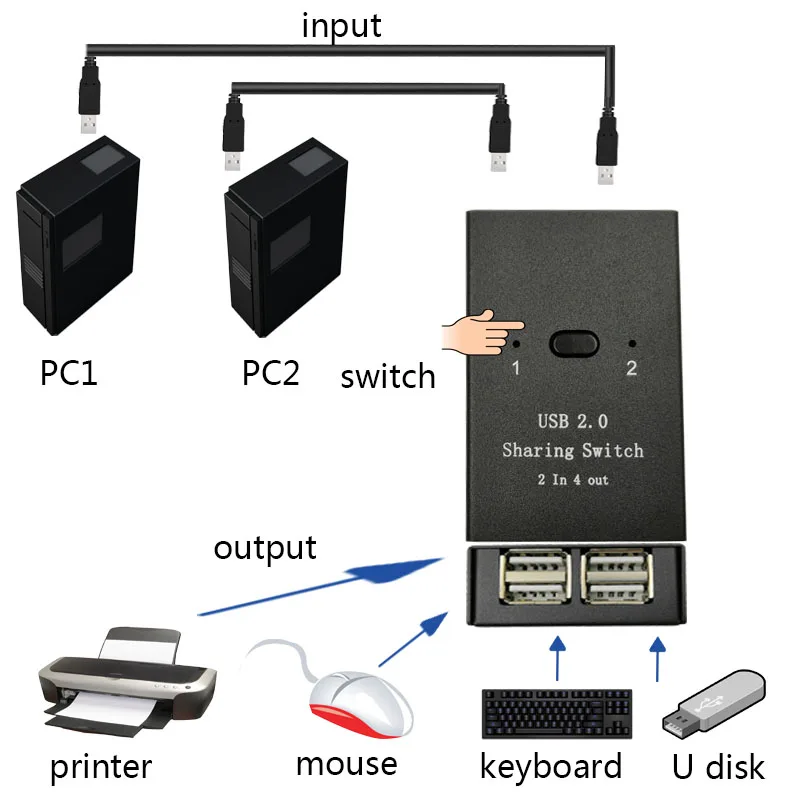 input

PC1

PC2

switch

1

2

USB 2.0
Sharing Switch
2 In 4 out

output

printer

mouse

keyboard

U disk