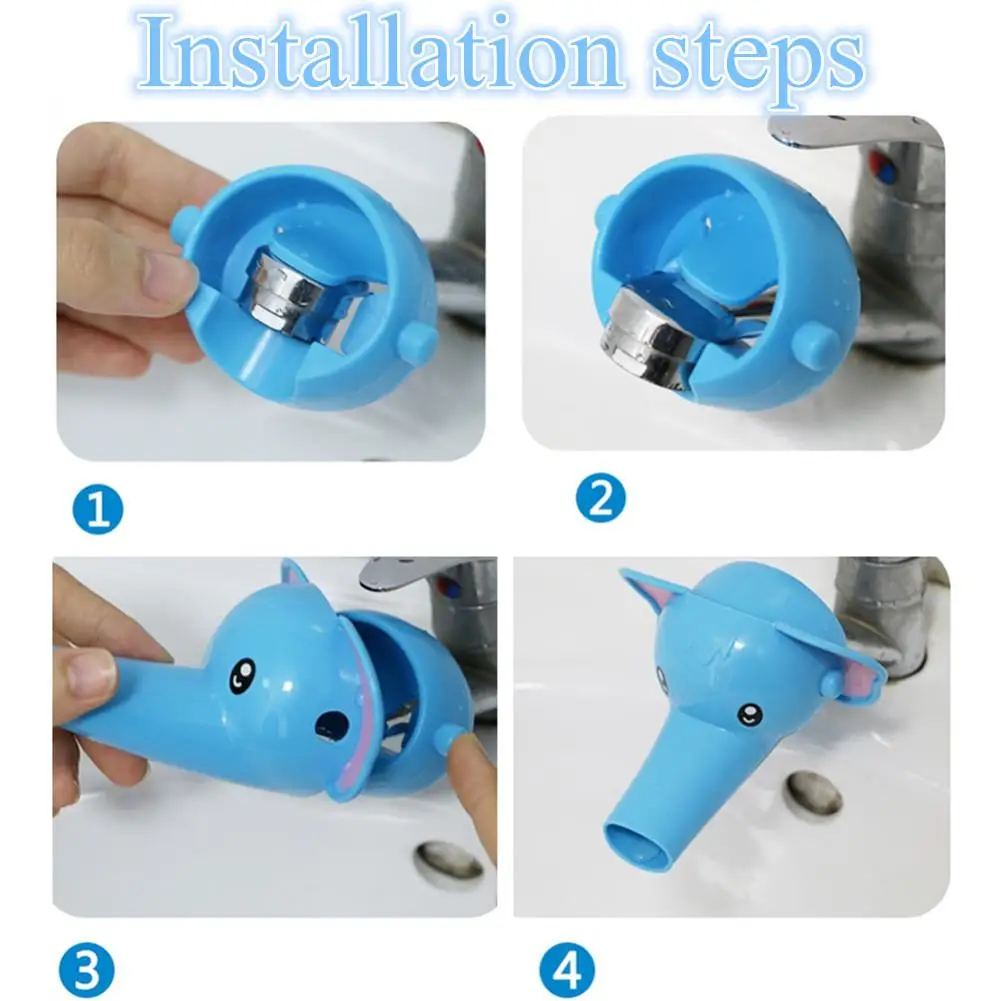 Installation steps

1

2

3

4