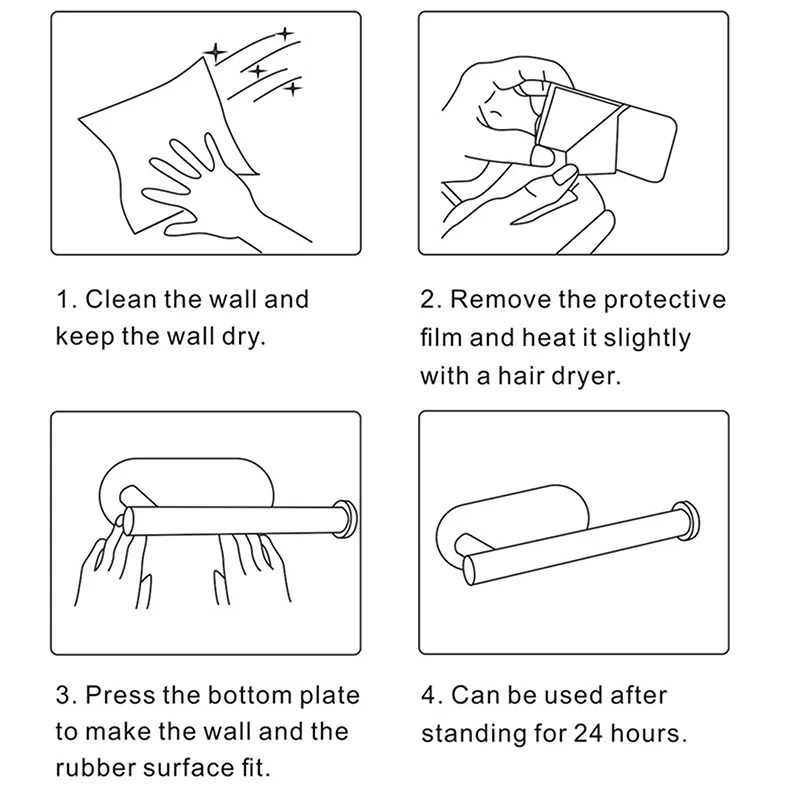 1. Clean the wall and keep the wall dry.

2. Remove the protective film and heat it slightly with a hair dryer.

3. Press the bottom plate to make the wall and the rubber surface fit.

4. Can be used after standing for 24 hours.