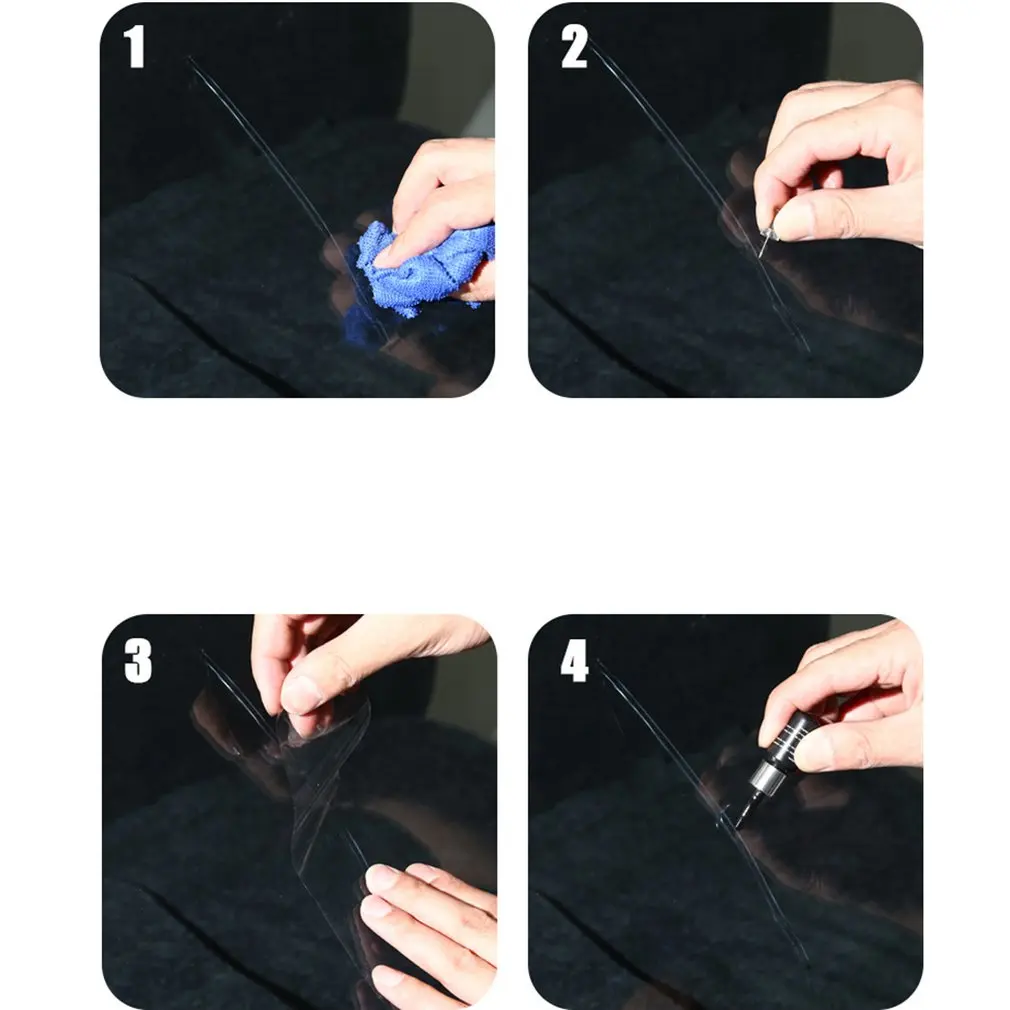 1

2

3

4