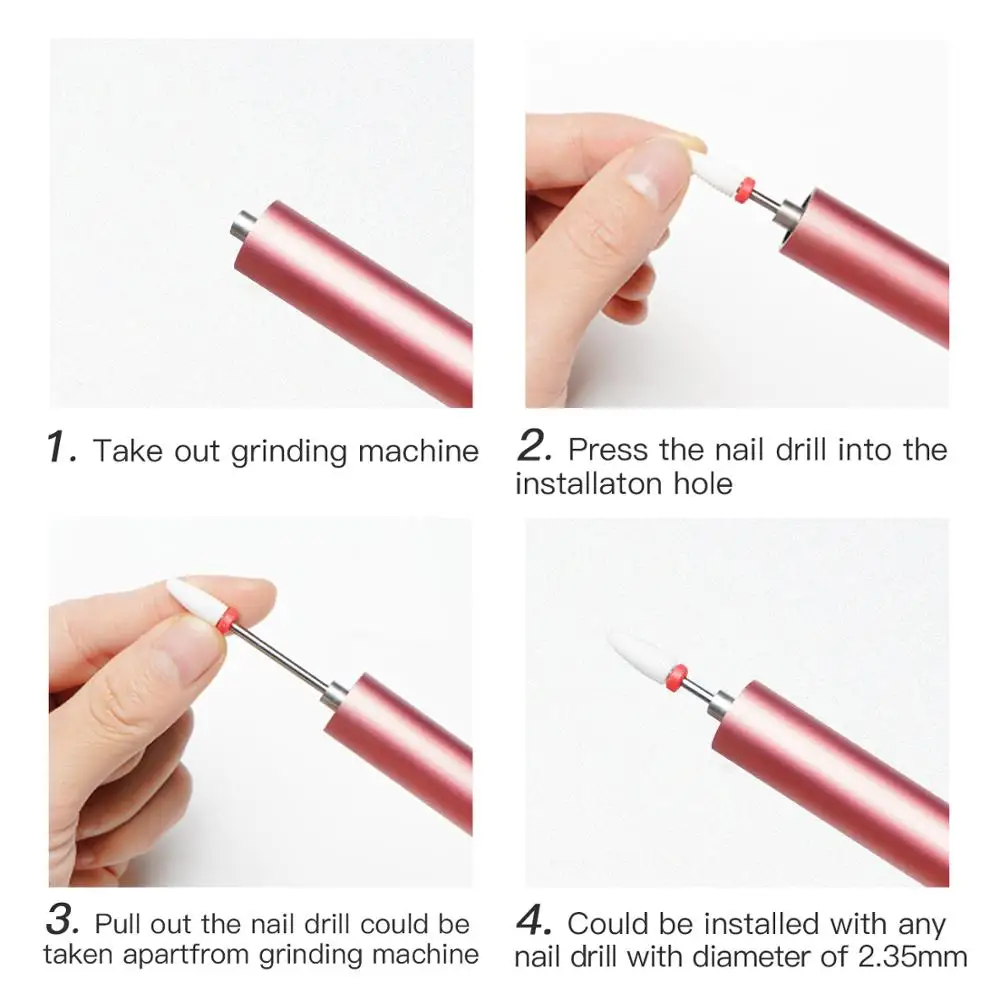 1. Take out grinding machine

2. Press the nail drill into the installaton hole

3. Pull out the nail drill could be taken apartfrom grinding machine

4. Could be installed with any nail drill with diameter of 2.35mm