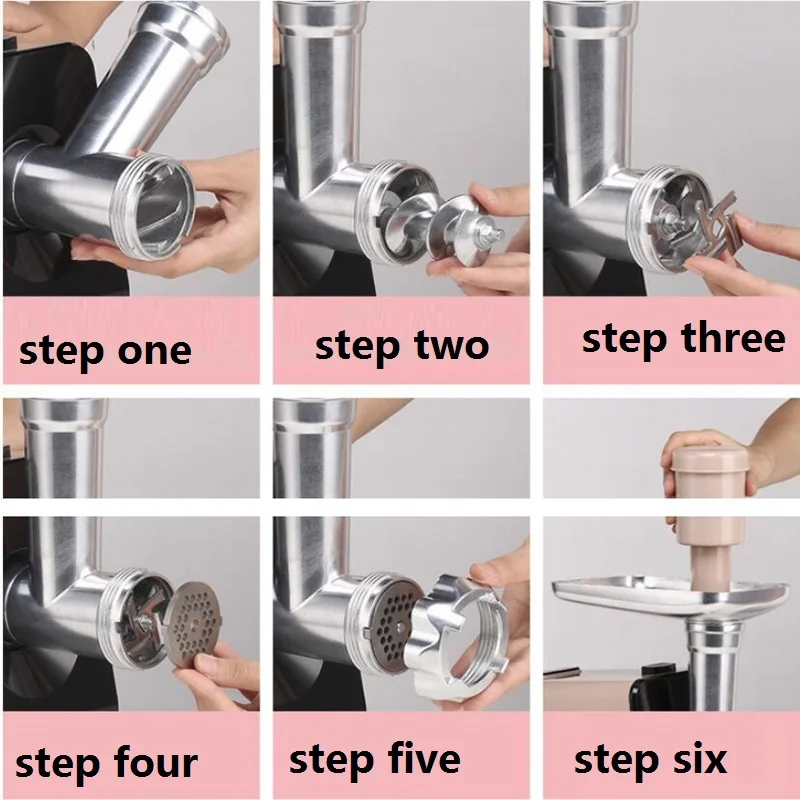 step one

step two

step three

step four

step five

step six