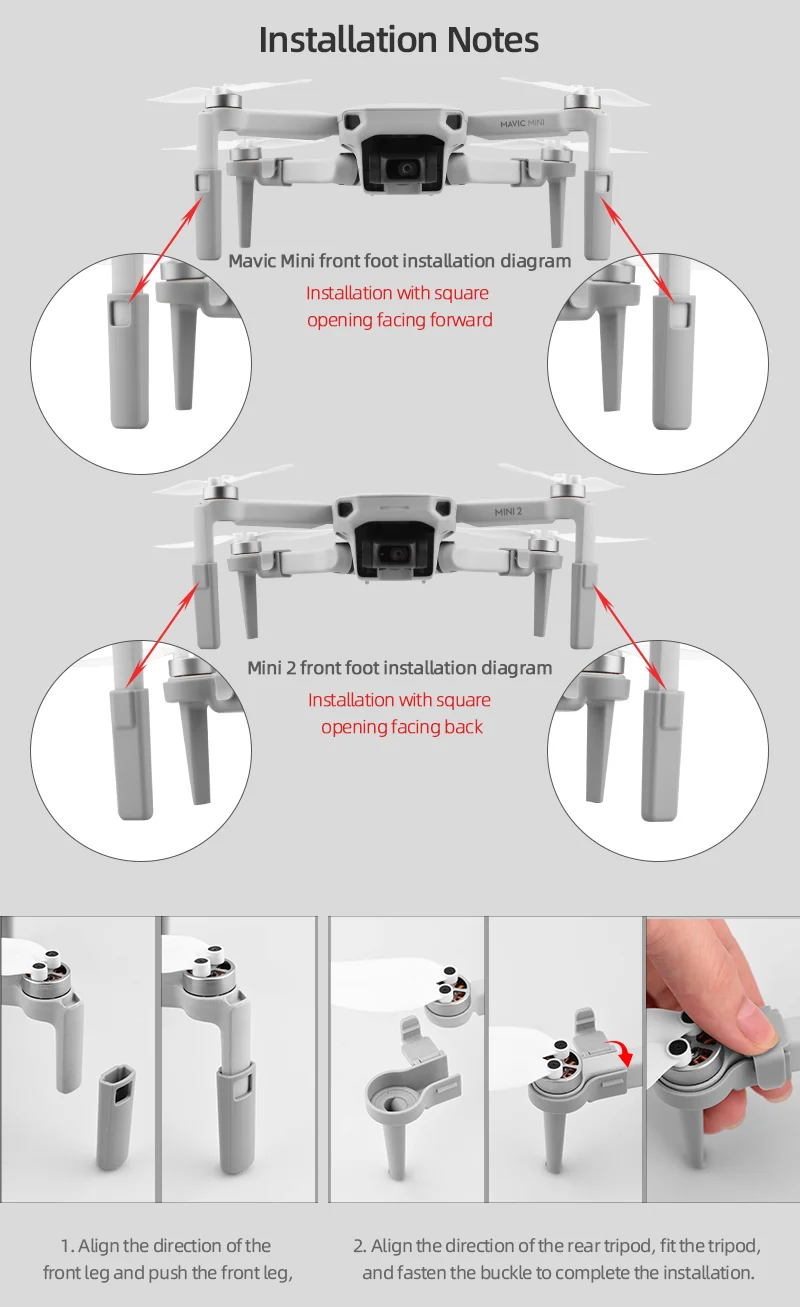 Installation Notes

MAVIC MINI

Mavic Mini front foot installation diagram

Installation with square opening facing forward

MINI 2

Mini 2 front foot installation diagram

Installation with square opening facing back

1. Align the direction of the front leg and push the front leg,

2. Align the direction of the rear tripod, fit the tripod, and fasten the buckle to complete the installation.