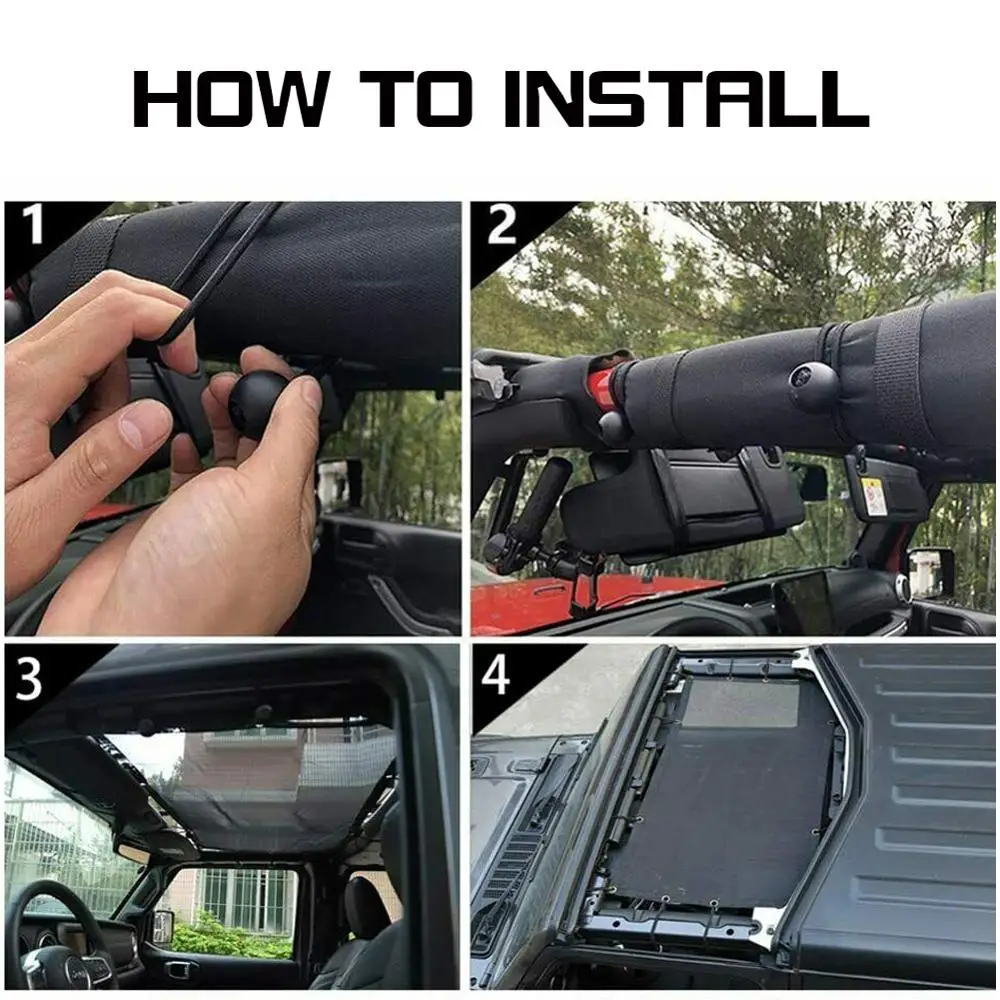 HOW TO INSTALL

1

2

3

4