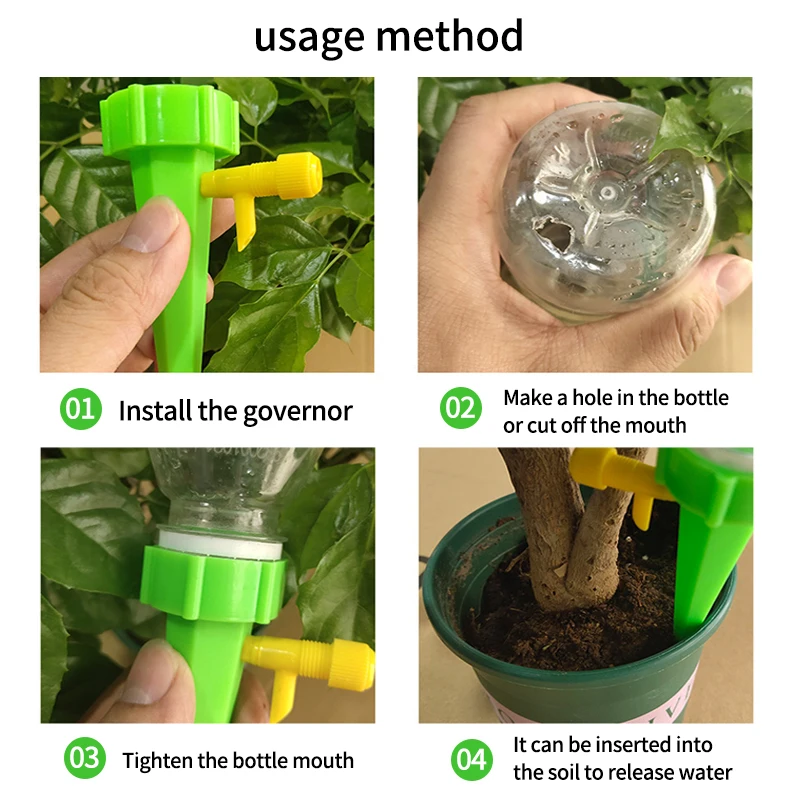 usage method

01 Install the governor

02 Make a hole in the bottle or cut off the mouth

03 Tighten the bottle mouth

04 It can be inserted into the soil to release water