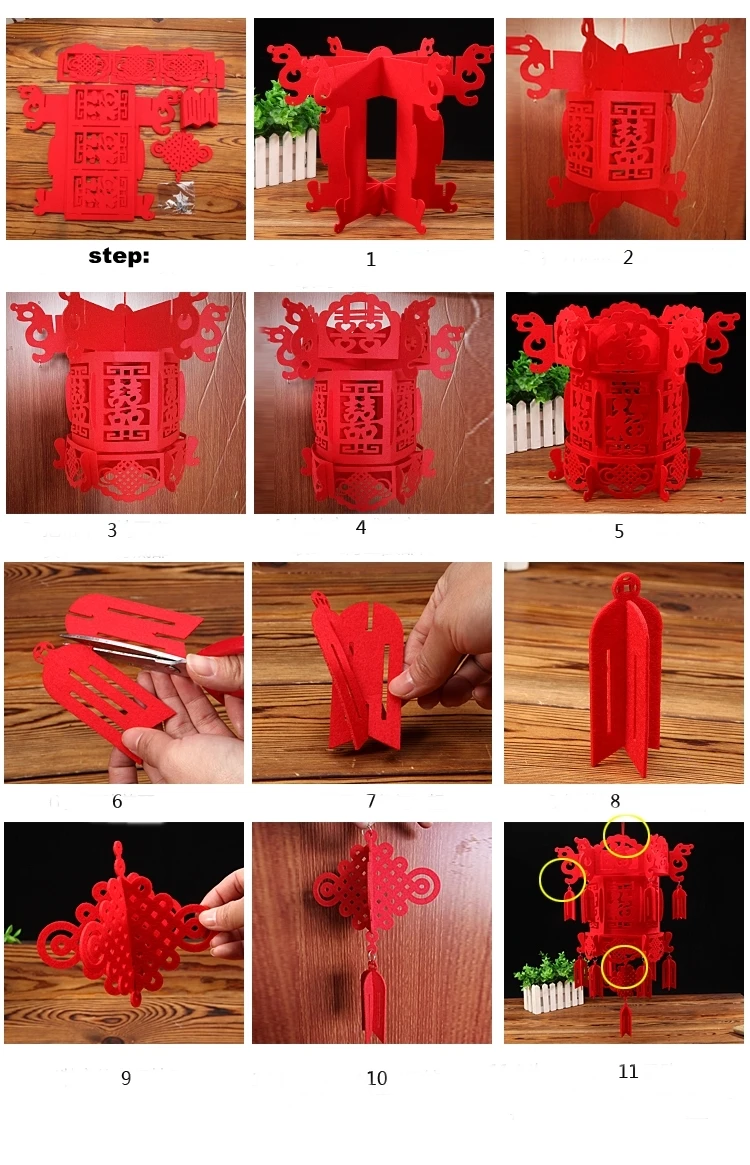 step:

1

2

3

4

5

6

7

8

9

10

11