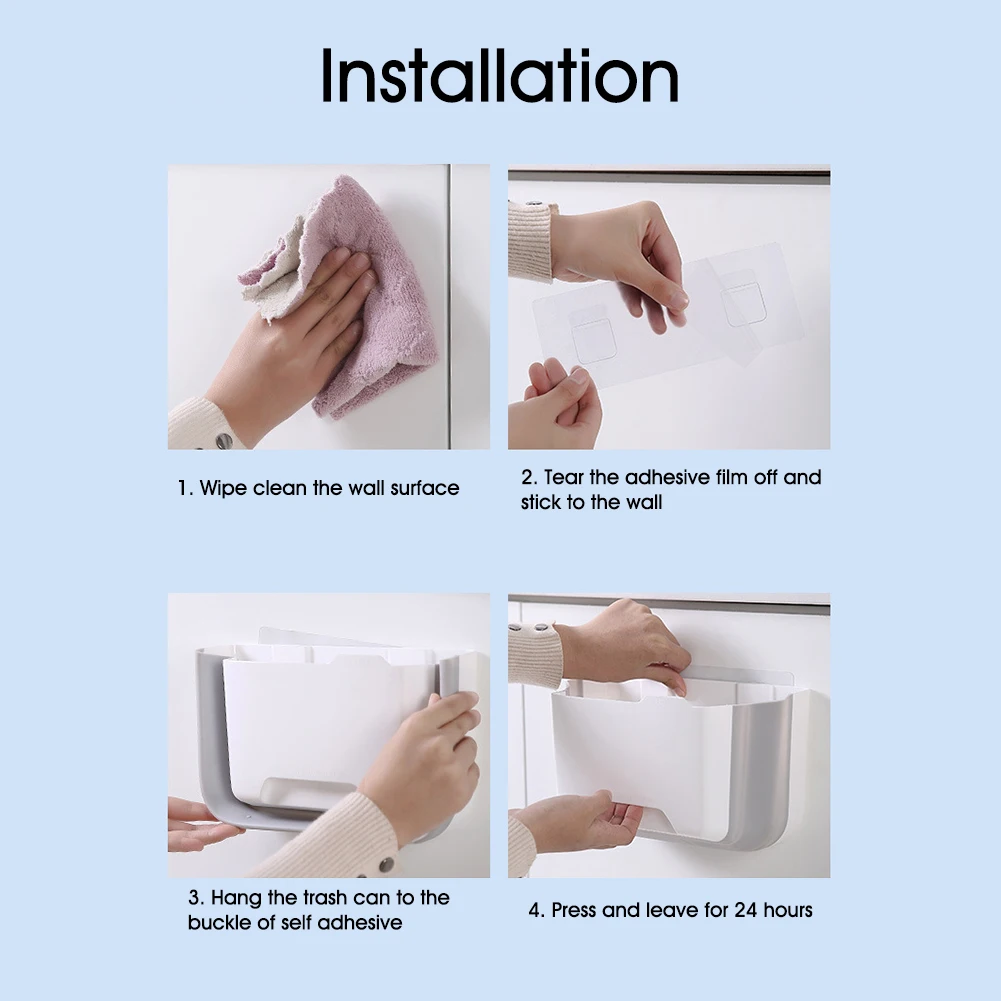 Installation

1. Wipe clean the wall surface

2. Tear the adhesive film off and stick to the wall

3. Hang the trash can to the buckle of self adhesive

4. Press and leave for 24 hours