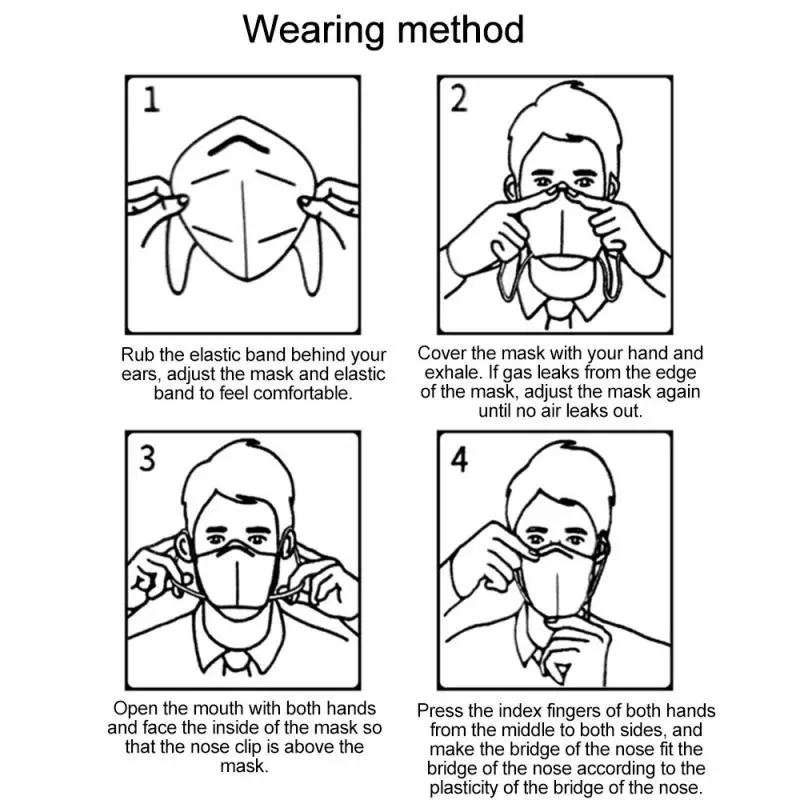 Wearing method

1

Rub the elastic band behind your ears, adjust the mask and elastic band to feel comfortable.

2

Cover the mask with your hand and exhale. If gas leaks from the edge of the mask, adjust the mask again until no air leaks out.

3

Open the mouth with both hands and face the inside of the mask so that the nose clip is above the mask.

4

Press the index fingers of both hands from the middle to both sides, and make the bridge of the nose fit the bridge of the nose according to the plasticity of the bridge of the nose.